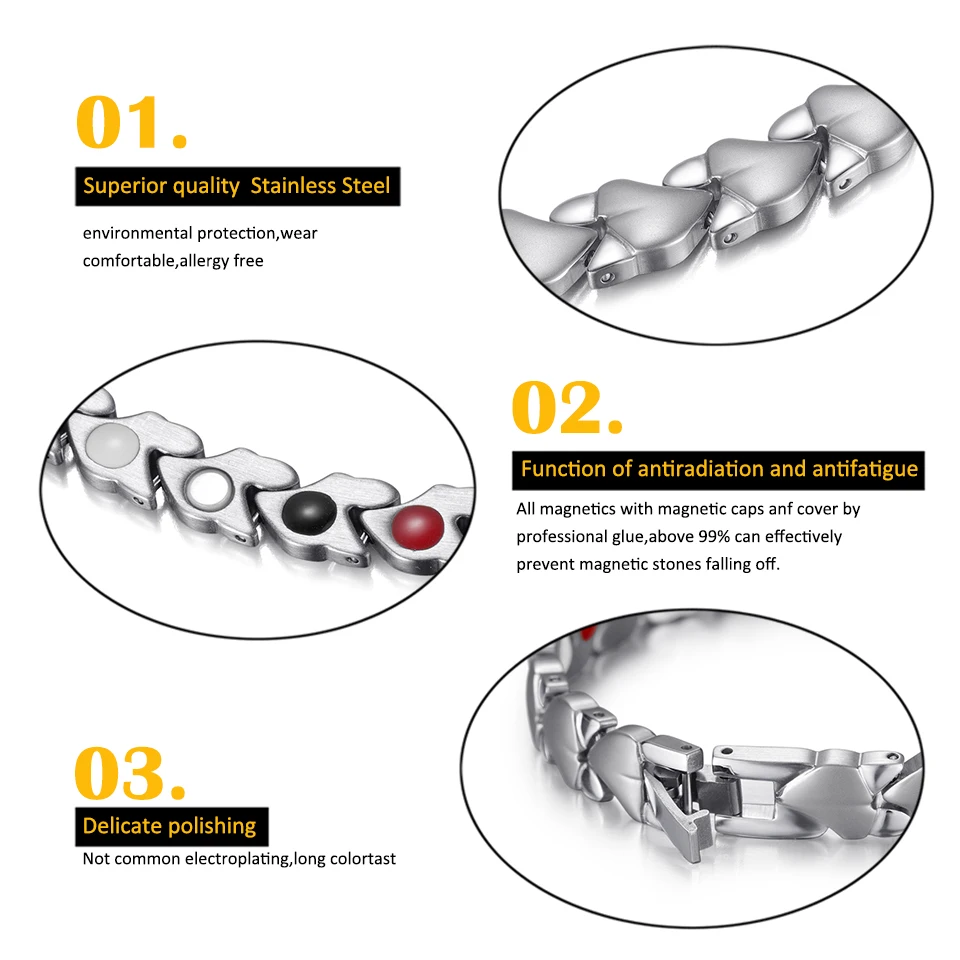 01.

Superior quality  Stainless Steel

environmental protection,wear comfortable,allergy free

02.

Function of antiradiation and antifatigue

All magnetics with magnetic caps anf cover by professional glue,above 99% can effectively prevent magnetic stones falling off.

03.

Delicate polishing

Not common electroplating,long colortast