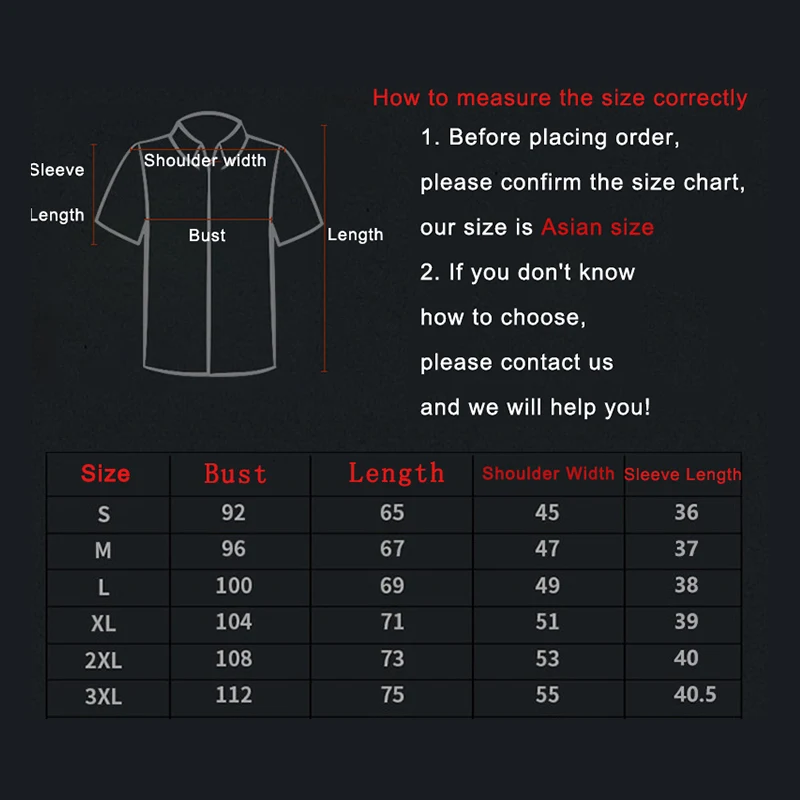 Sleeve Length

Shoulder width

Bust

Length

How to measure the size correctly

1. Before placing order, please confirm the size chart, our size is Asian size

2. If you don't know how to choose, please contact us and we will help you!

| Size | Bust | Length | Shoulder Width | Sleeve Length |
|---|---|---|---|---|
| S | 92 | 65 | 45 | 36 |
| M | 96 | 67 | 47 | 37 |
| L | 100 | 69 | 49 | 38 |
| XL | 104 | 71 | 51 | 39 |
| 2XL | 108 | 73 | 53 | 40 |
| 3XL | 112 | 75 | 55 | 40.5 |