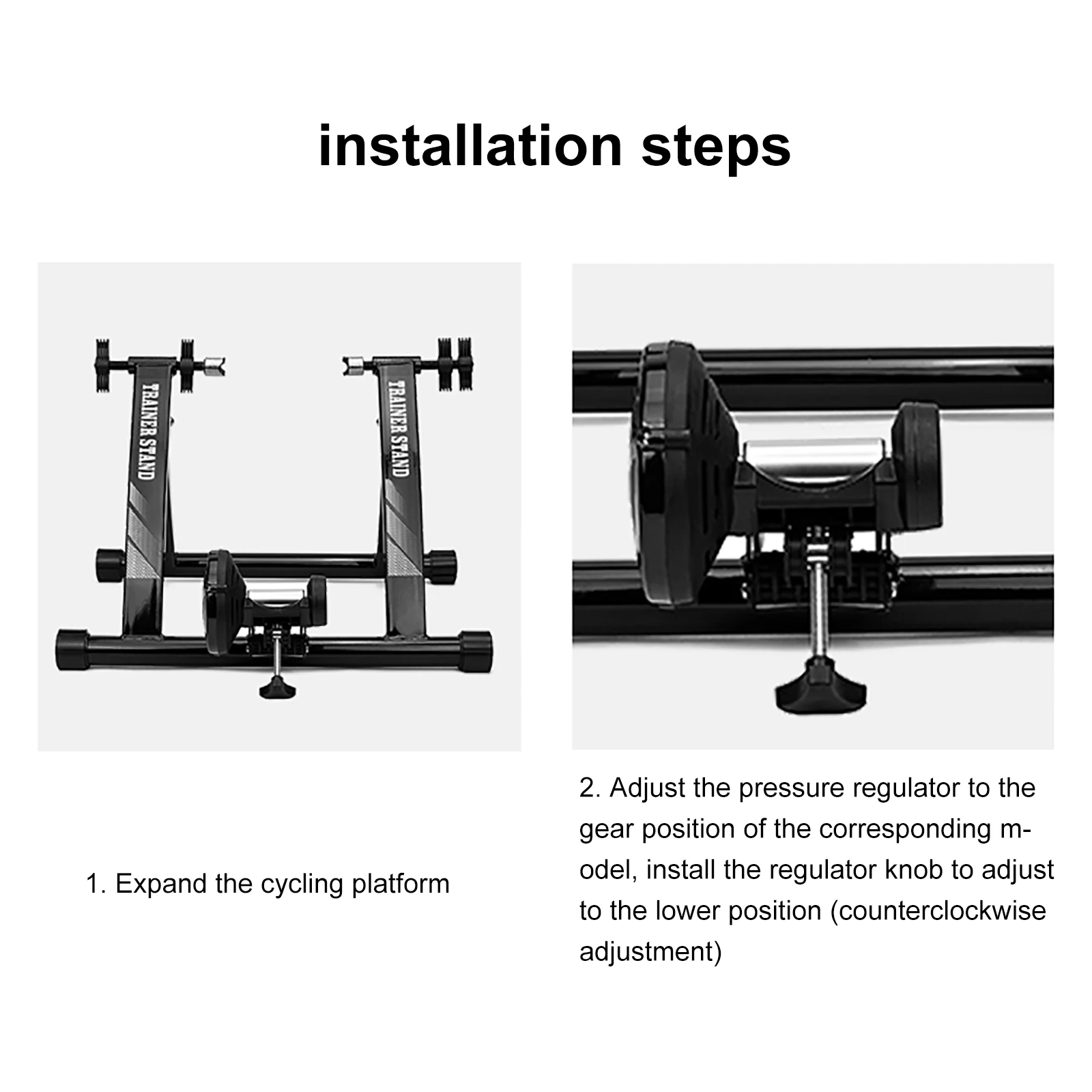 installation steps

TRAINER STAND

TRAINER STAND

1. Expand the cycling platform

2. Adjust the pressure regulator to the gear position of the corresponding model, install the regulator knob to adjust to the lower position (counterclockwise adjustment)