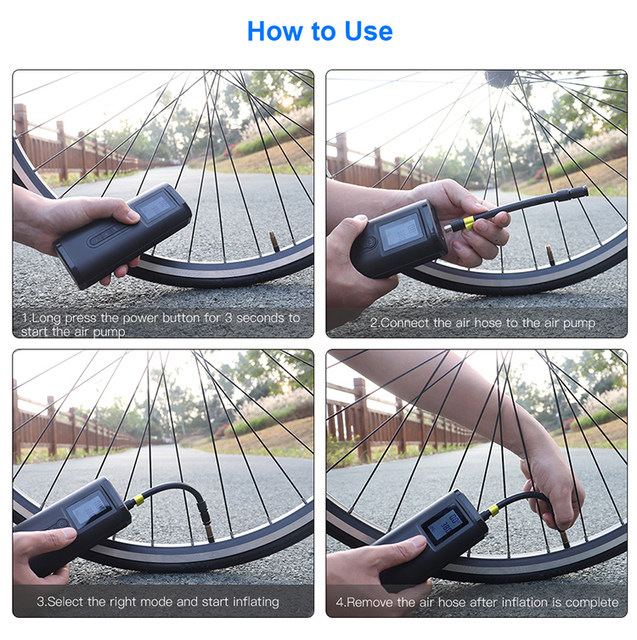 How to Use

1.Long press the power button for 3 seconds to start the air pump

2.Connect the air hose to the air pump

3.Select the right mode and start inflating

4.Remove the air hose after inflation is complete