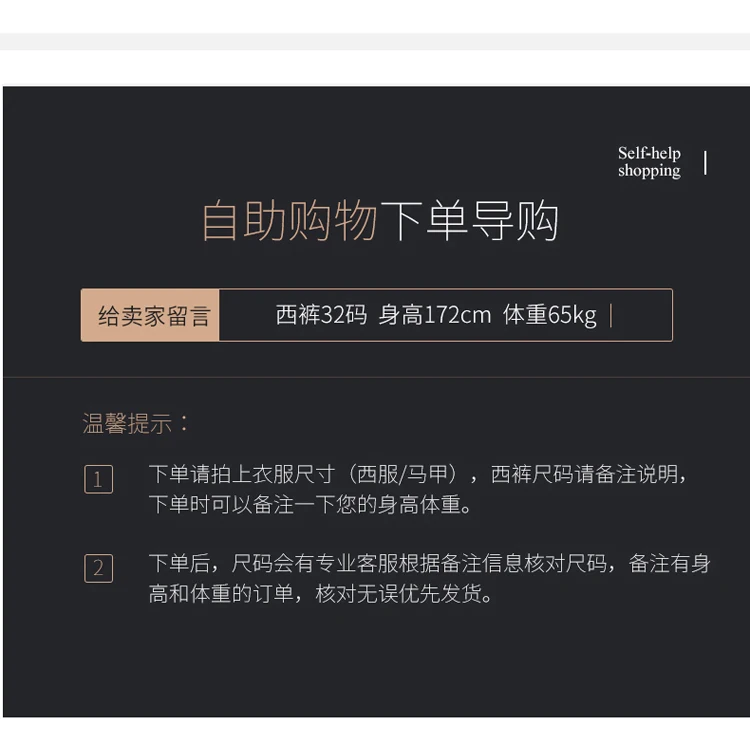 Self-help shopping

自助购物下单导购

给卖家留言 西裤32码 身高172cm 体重65kg

温馨提示：

1 下单请拍上衣服尺寸（西服/马甲），西裤尺码请备注说明，下单时可以备注一下您的身高体重。

2 下单后，尺码会有专业客服根据备注信息核对尺码，备注有身高和体重的订单，核对无误优先发货。