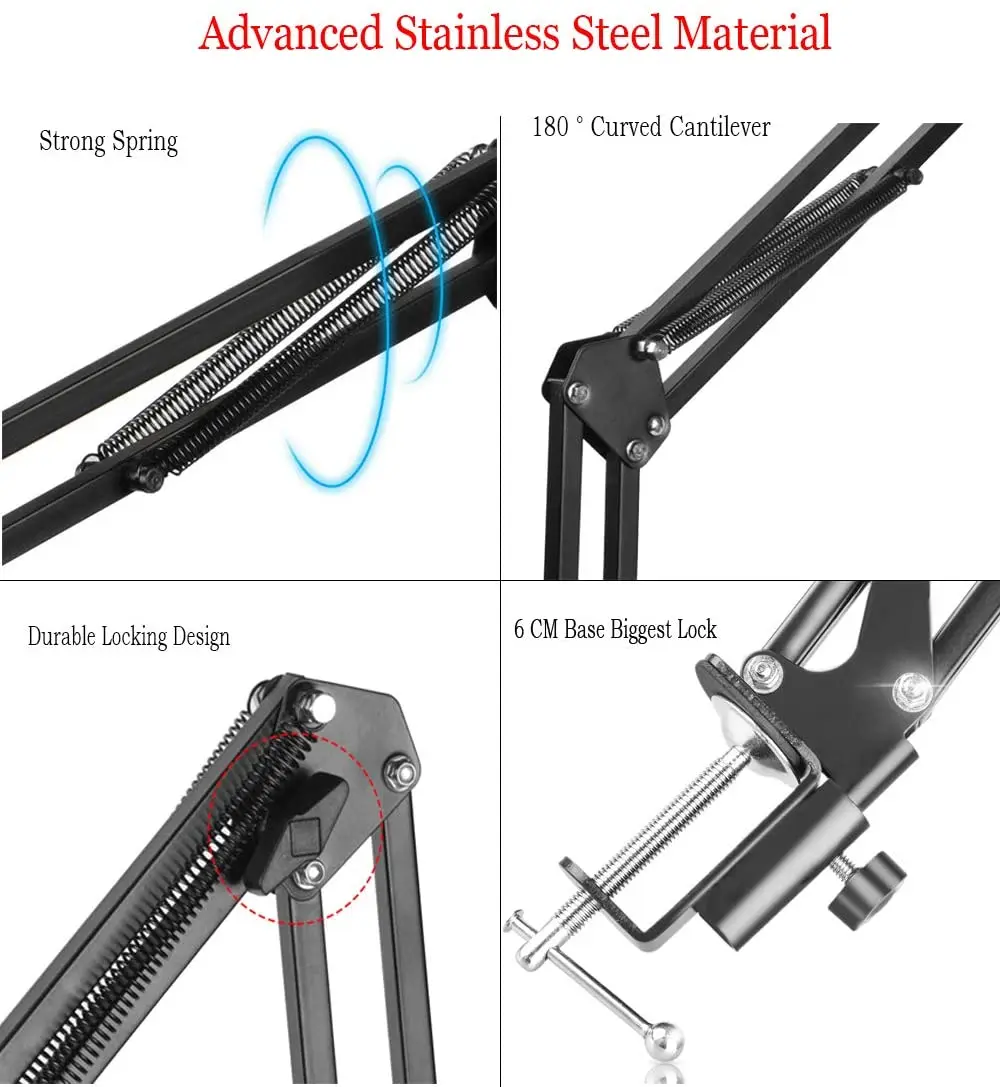 Advanced Stainless Steel Material

Strong Spring

180 ° Curved Cantilever

Durable Locking Design

6 CM Base Biggest Lock