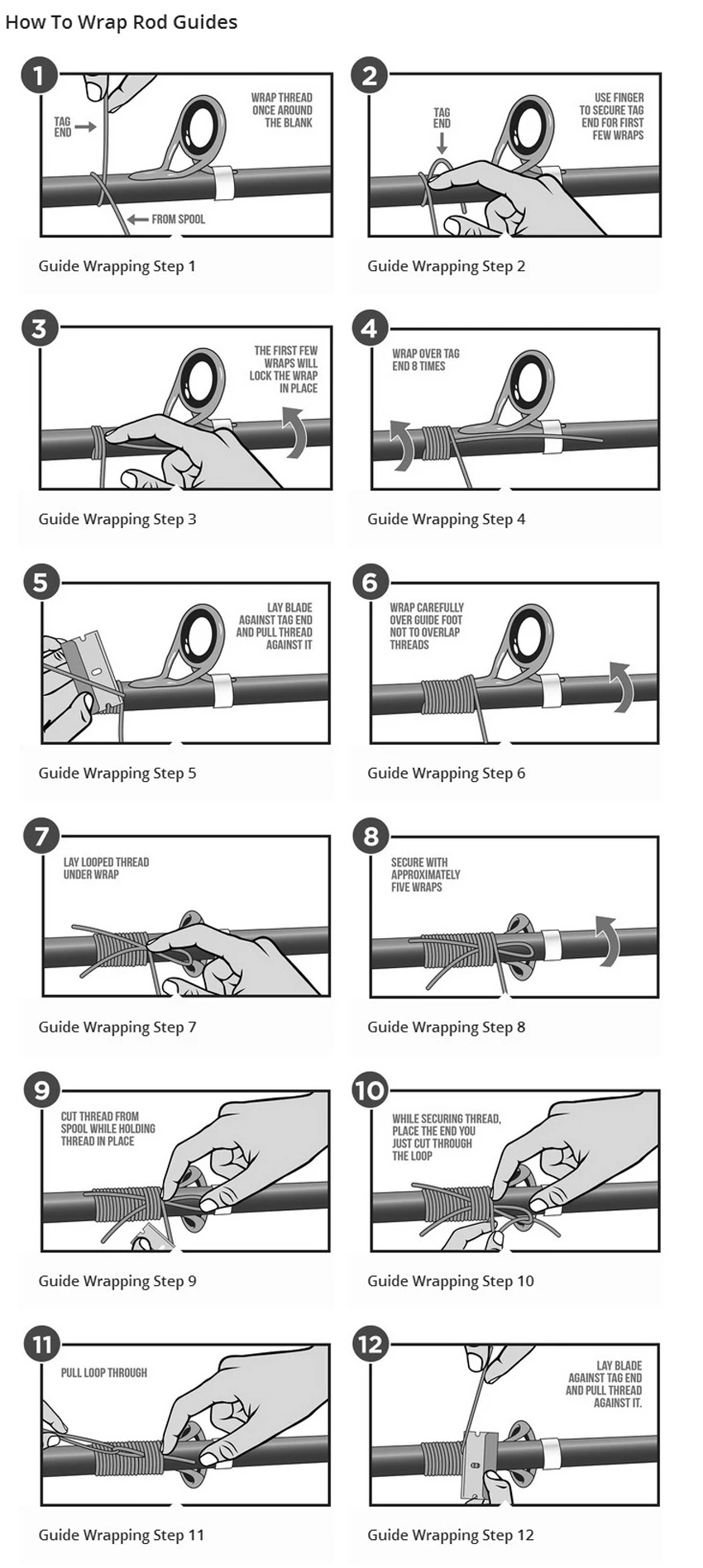 How To Wrap Rod Guides

1

TAG END

WRAP THREAD ONCE AROUND THE BLANK

FROM SPOOL

Guide Wrapping Step 1

2

TAG END

USE FINGER TO SECURE TAG END FOR FIRST FEW WRAPS

Guide Wrapping Step 2

3

THE FIRST FEW WRAPS WILL LOCK THE WRAP IN PLACE

Guide Wrapping Step 3

4

WRAP OVER TAG END 8 TIMES

Guide Wrapping Step 4

5

LAY BLADE AGAINST TAG END AND PULL THREAD AGAINST IT

Guide Wrapping Step 5

6

WRAP CAREFULLY OVER GUIDE FOOT NOT TO OVERLAP THREADS

Guide Wrapping Step 6

7

LAY LOOPED THREAD UNDER WRAP

Guide Wrapping Step 7

8

SECURE WITH APPROXIMATELY FIVE WRAPS

Guide Wrapping Step 8

9

CUT THREAD FROM SPOOL WHILE HOLDING THREAD IN PLACE

Guide Wrapping Step 9

10

WHILE SECURING THREAD, PLACE THE END YOU JUST CUT THROUGH THE LOOP

Guide Wrapping Step 10

11

PULL LOOP THROUGH

Guide Wrapping Step 11

12

LAY BLADE AGAINST TAG END AND PULL THREAD AGAINST IT.

Guide Wrapping Step 12