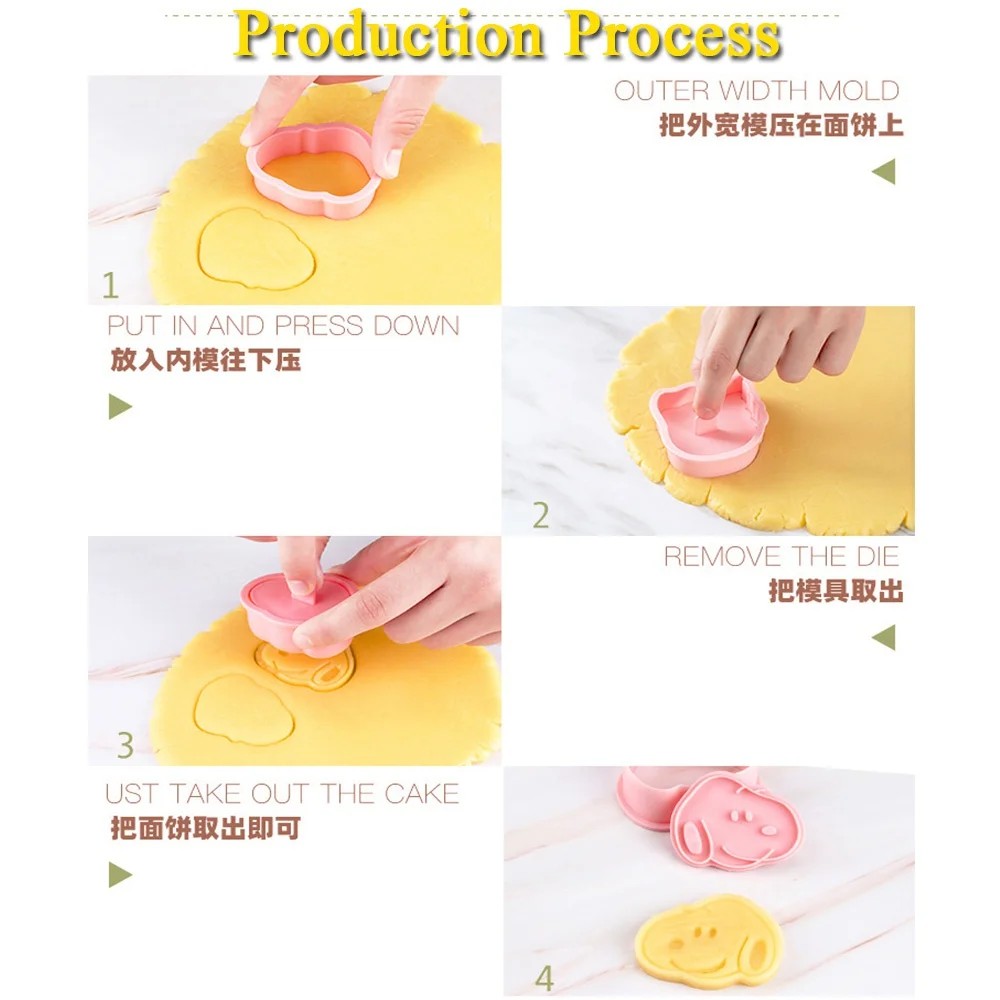 Production Process

1

OUTER WIDTH MOLD
把外宽模压在面饼上

PUT IN AND PRESS DOWN
放入内模往下压

2

3

REMOVE THE DIE
把模具取出

UST TAKE OUT THE CAKE
把面饼取出即可

4