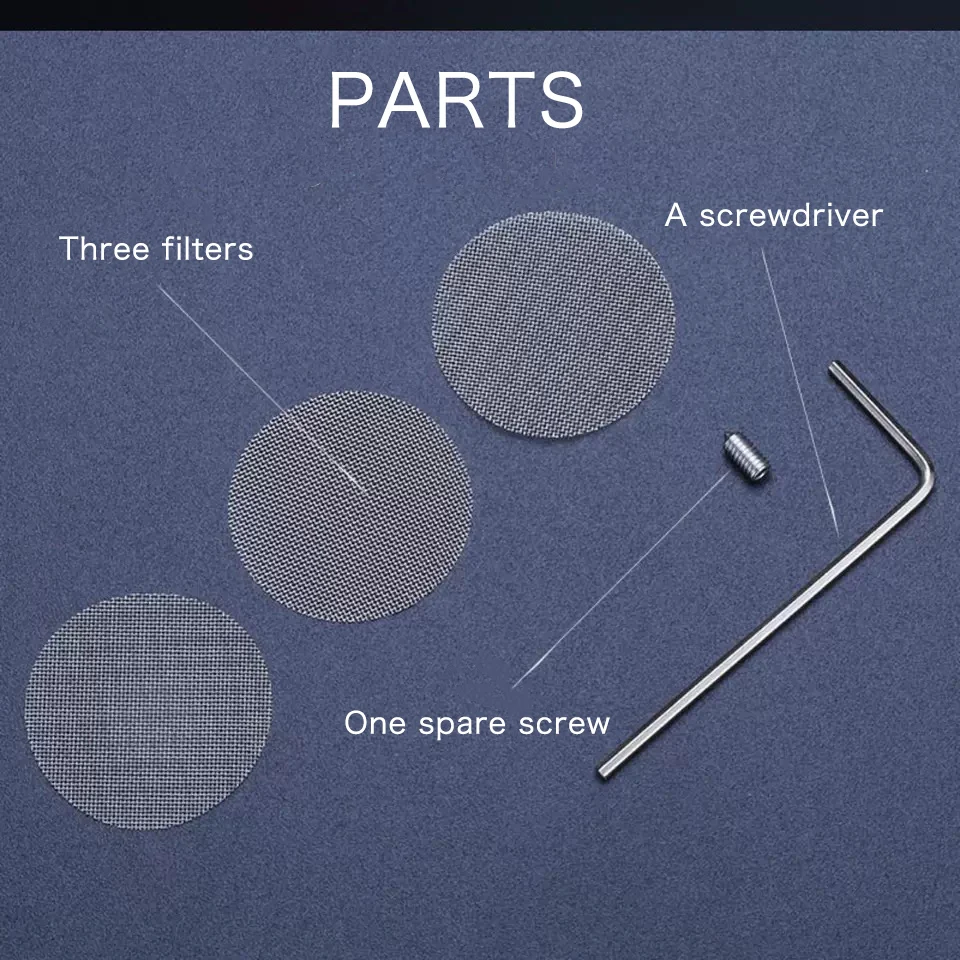 PARTS

Three filters

A screwdriver

One spare screw