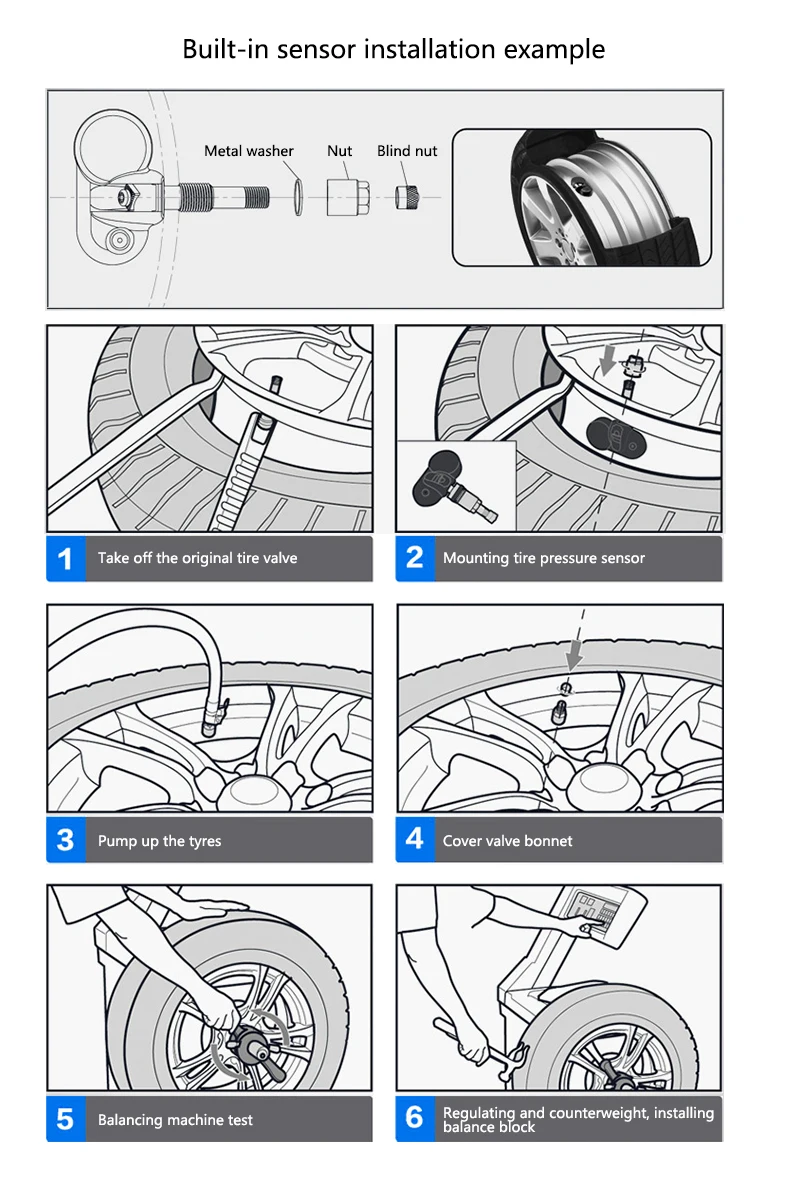 Built-in sensor installation example

Metal washer
Nut
Blind nut

1 Take off the original tire valve

2 Mounting tire pressure sensor

3 Pump up the tyres

4 Cover valve bonnet

5 Balancing machine test

6 Regulating and counterweight, installing balance block