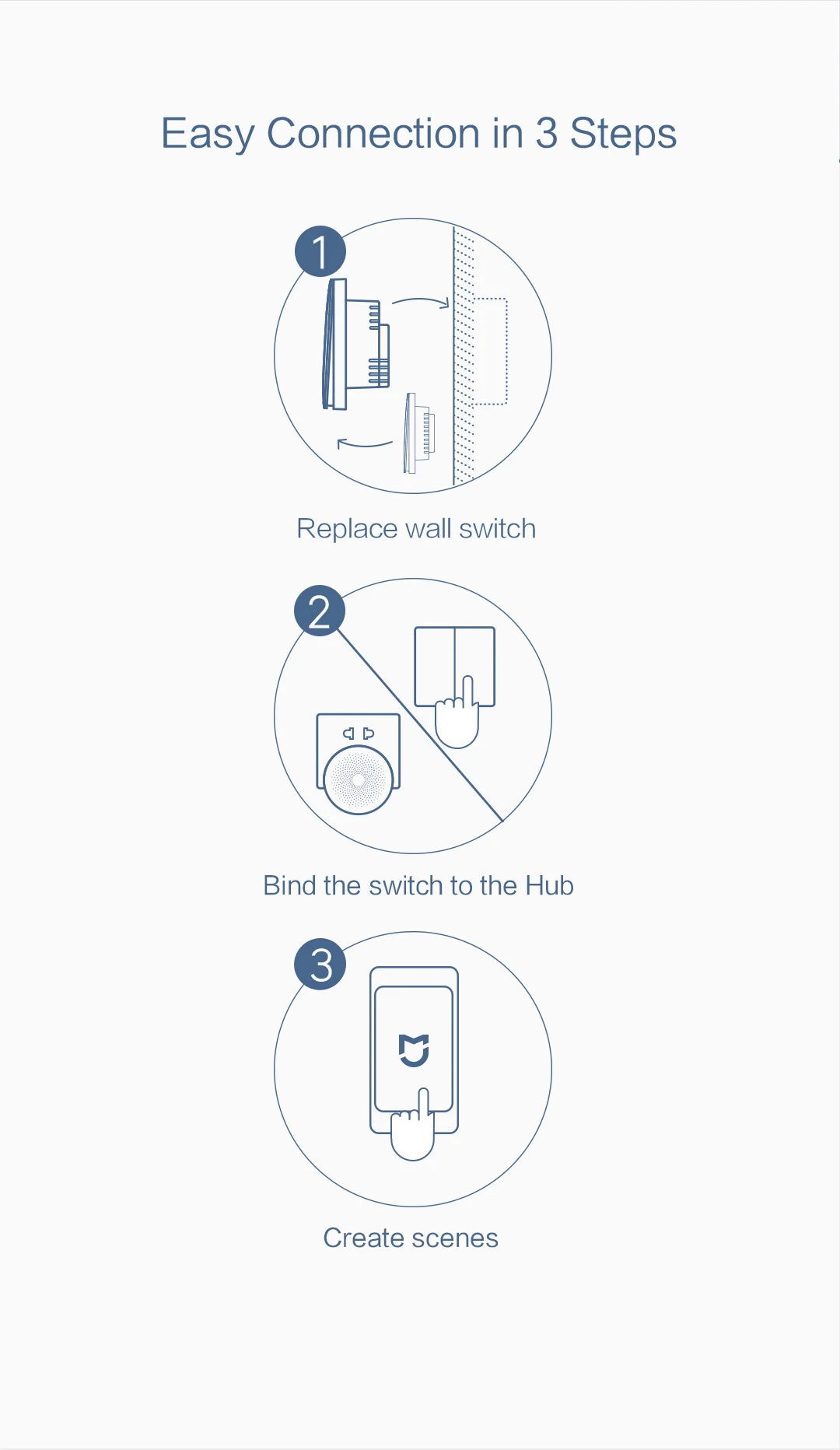 Easy Connection in 3 Steps

1

Replace wall switch

2

Bind the switch to the Hub

3

Create scenes