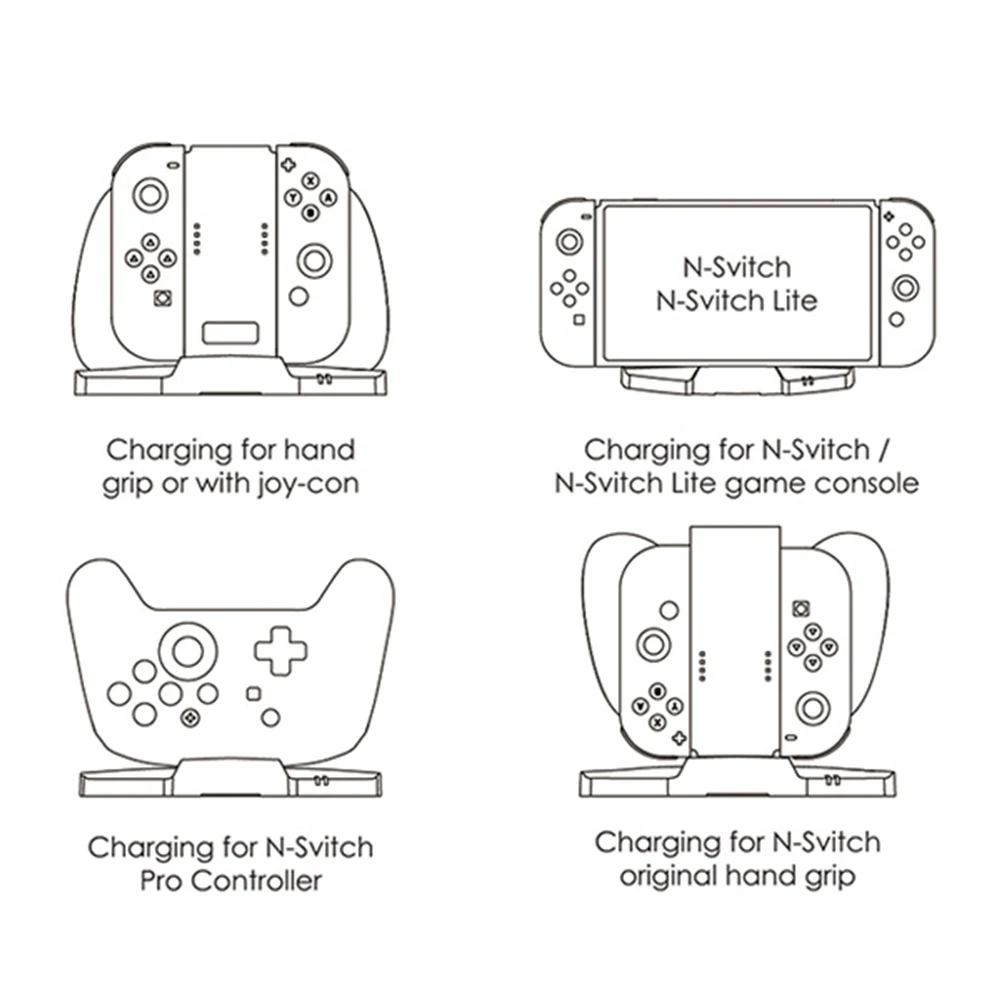 N-Svitch
N-Svitch Lite

Charging for hand grip or with joy-con

Charging for N-Svitch / N-Svitch Lite game console

Charging for N-Svitch Pro Controller

Charging for N-Svitch original hand grip