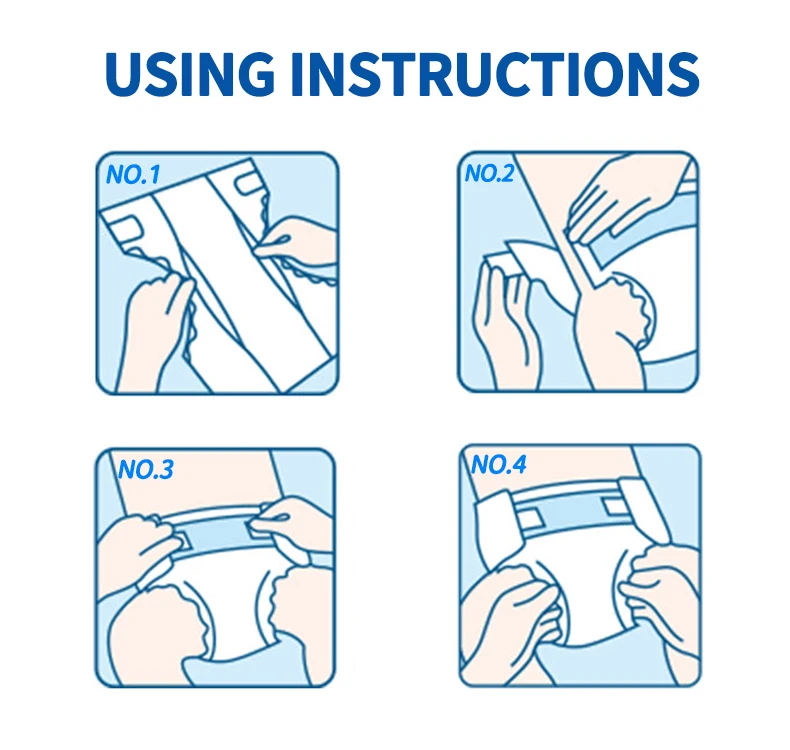 USING INSTRUCTIONS

NO.1

NO.2

NO.3

NO.4