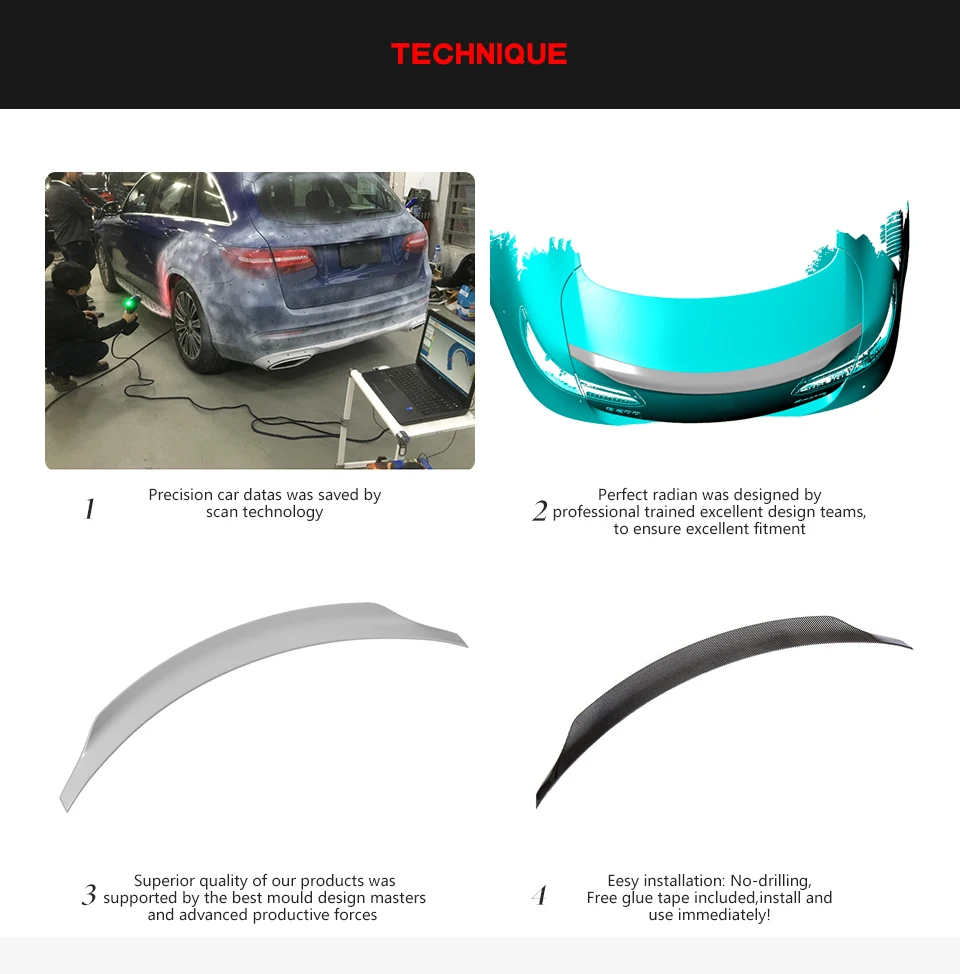 TECHNIQUE

1 Precision car datas was saved by scan technology

2 Perfect radian was designed by professional trained excellent design teams, to ensure excellent fitment

3 Superior quality of our products was supported by the best mould design masters and advanced productive forces

4 Eesy installation: No-drilling, Free glue tape included,install and use immediately!