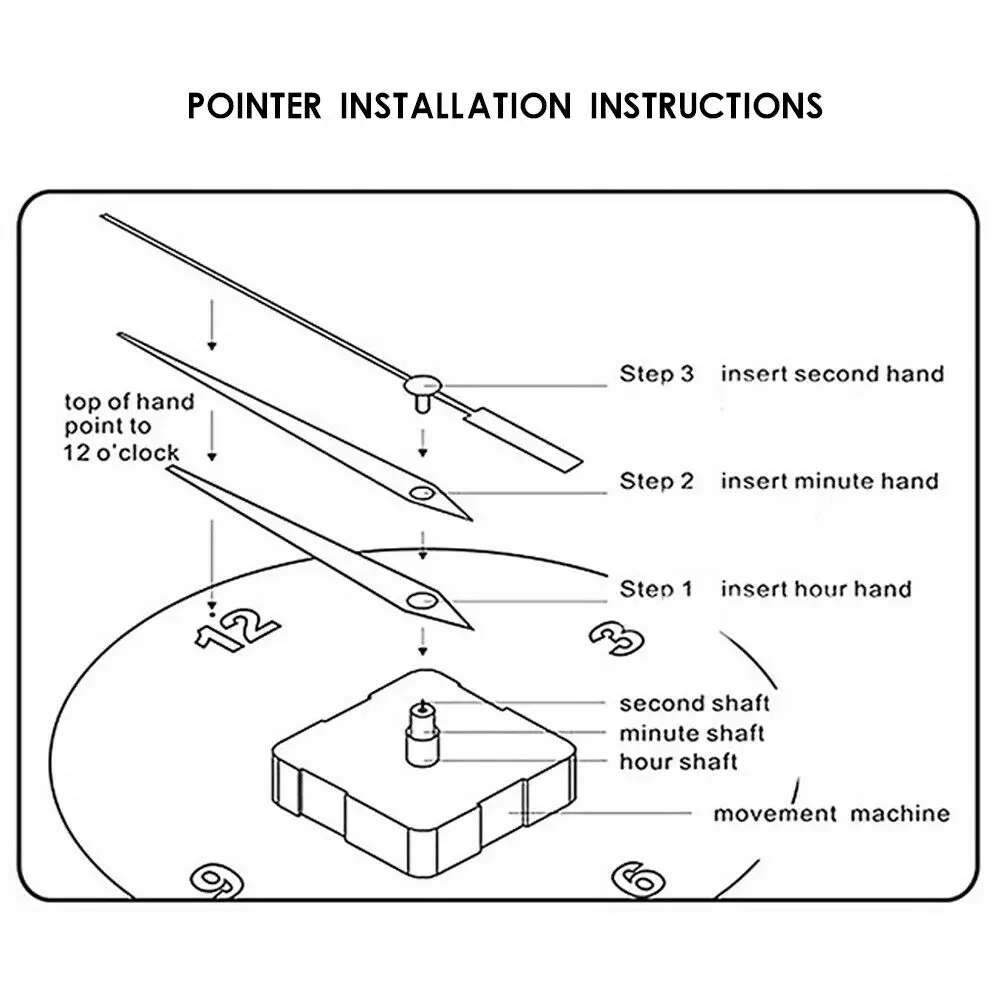 POINTER INSTALLATION INSTRUCTIONS

top of hand point to 12 o'clock

Step 3 insert second hand

Step 2 insert minute hand

Step 1 insert hour hand

12

3

second shaft
minute shaft
hour shaft

movement machine

9

6