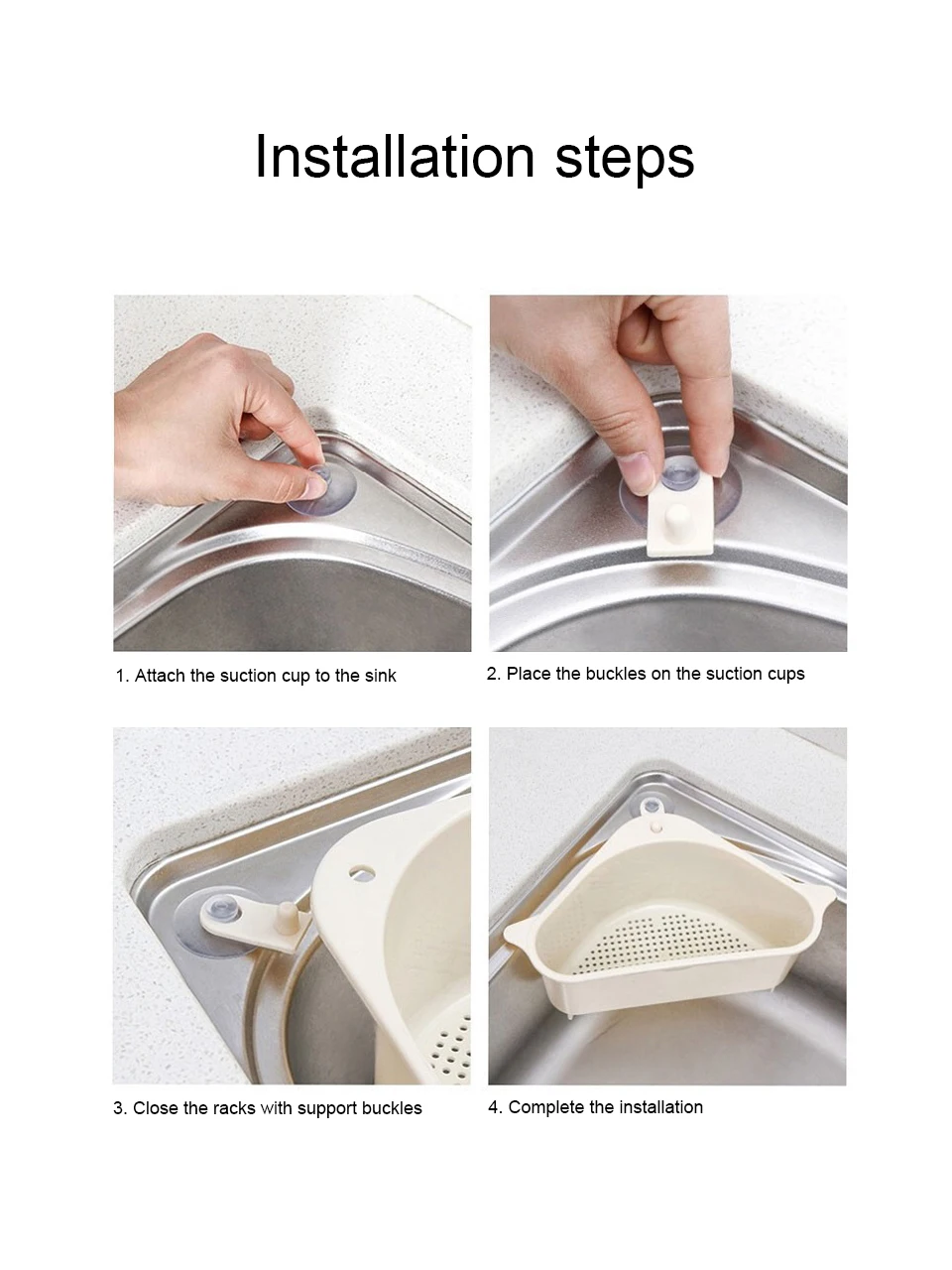 Installation steps

1. Attach the suction cup to the sink

2. Place the buckles on the suction cups

3. Close the racks with support buckles

4. Complete the installation