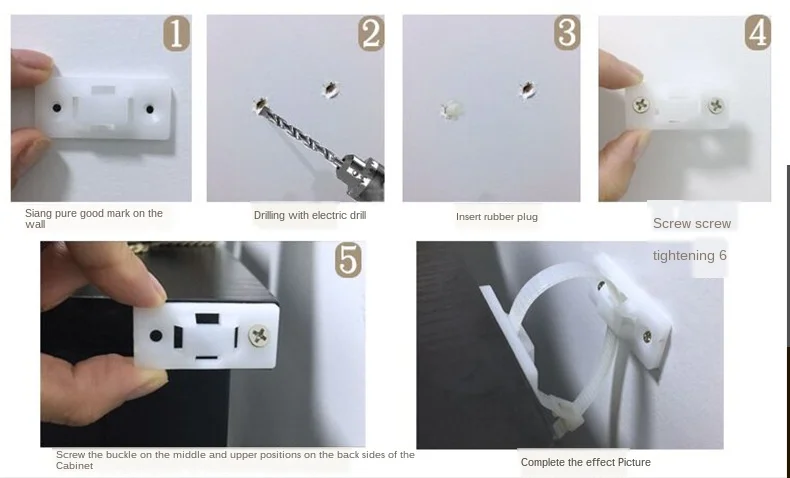 1

Siang pure good mark on the wall

2

Drilling with electric drill

3

Insert rubber plug

4

Screw screw tightening 6

5

Screw the buckle on the middle and upper positions on the back sides of the Cabinet

Complete the effect Picture