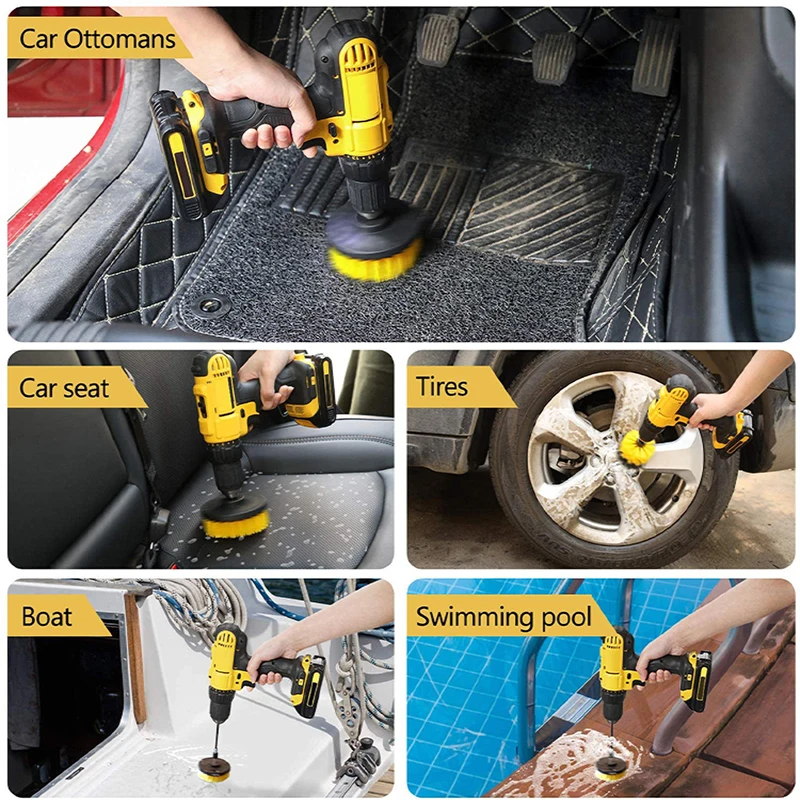 Car Ottomans

Car seat

Tires

Boat

Swimming pool