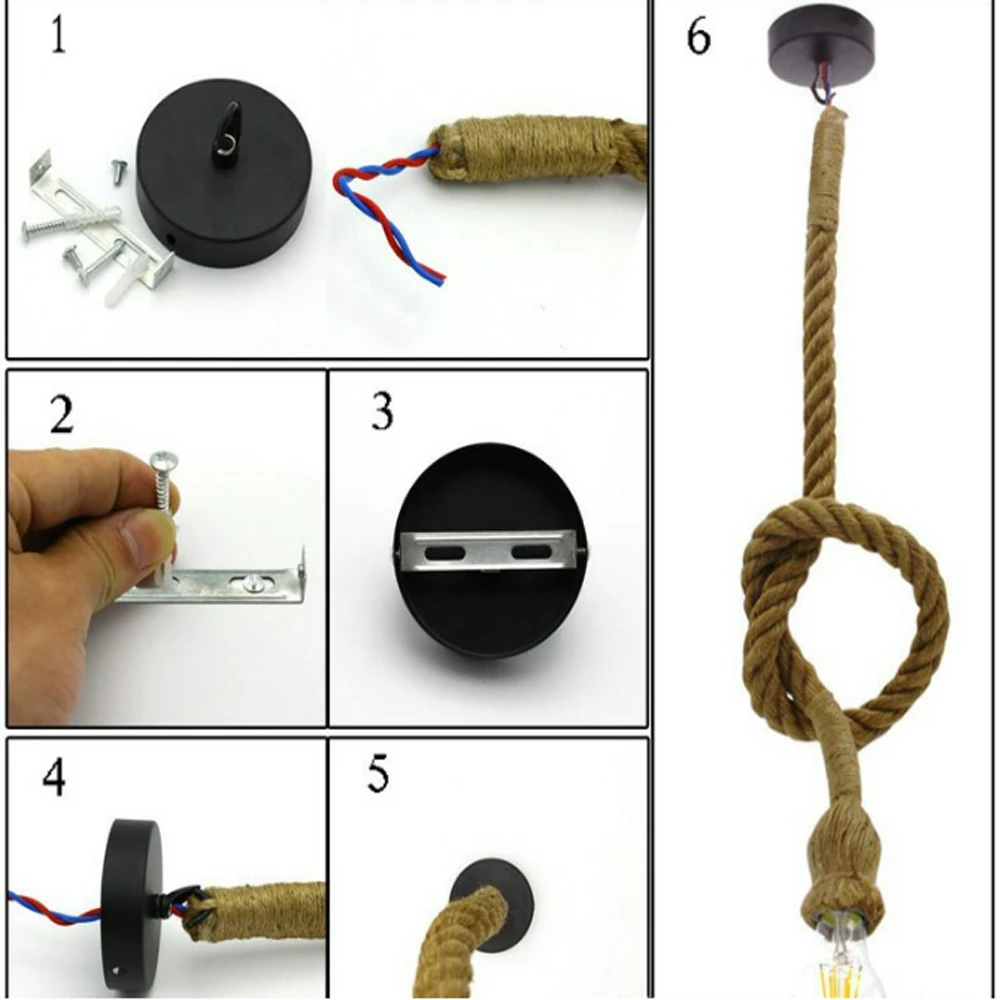 1

2

3

4

5

6