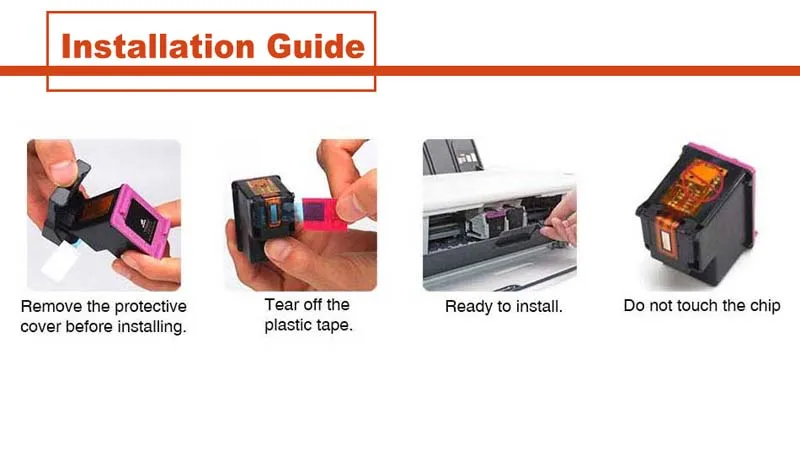 Installation Guide

Remove the protective cover before installing.

Tear off the plastic tape.

Ready to install.

Do not touch the chip