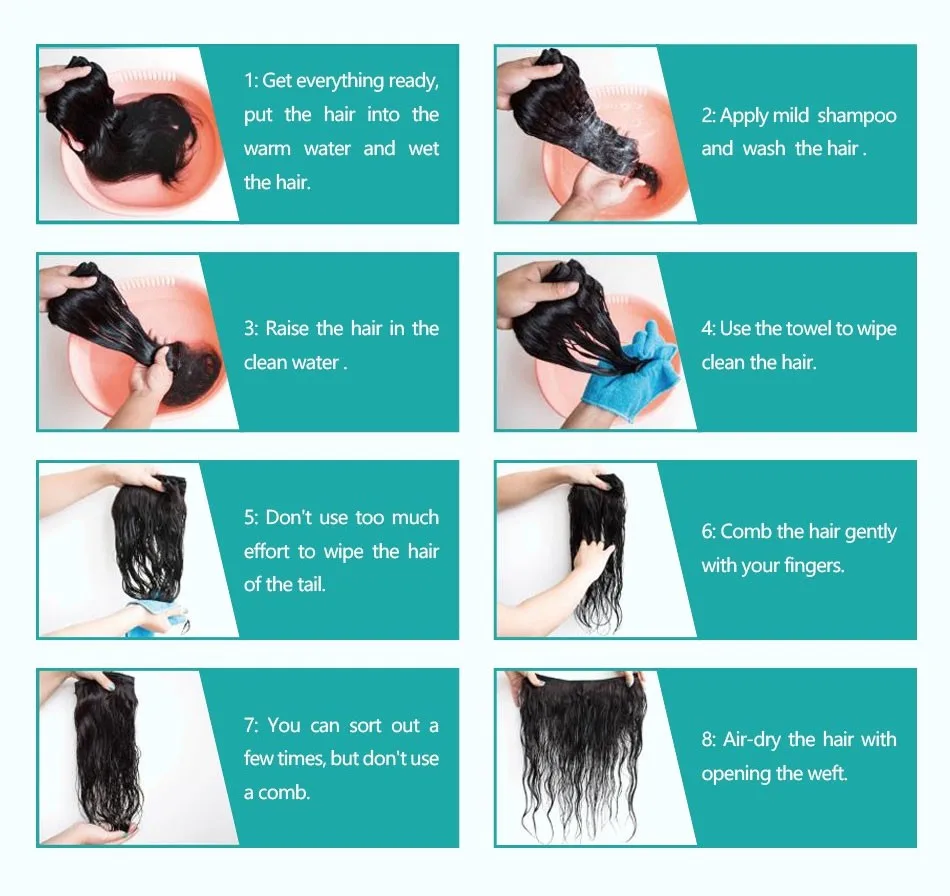 1: Get everything ready, put the hair into the warm water and wet the hair.

2: Apply mild shampoo and wash the hair .

3: Raise the hair in the clean water .

4: Use the towel to wipe clean the hair.

5: Don't use too much effort to wipe the hair of the tail.

6: Comb the hair gently with your fingers.

7: You can sort out a few times, but don't use a comb.

8: Air-dry the hair with opening the weft.