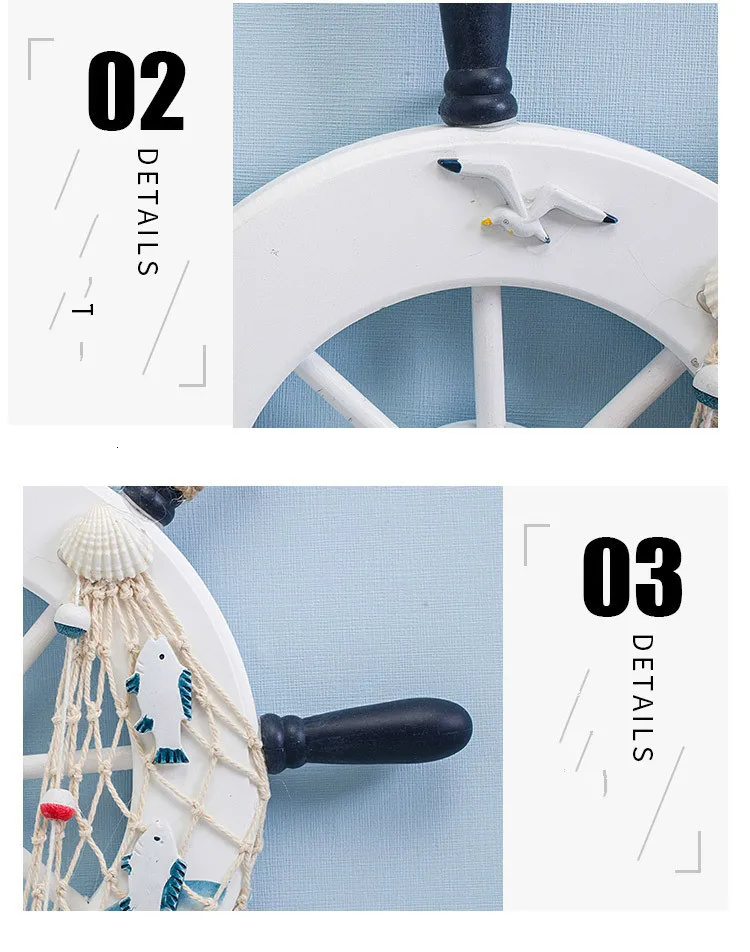 02
DETAILS

03
DETAILS