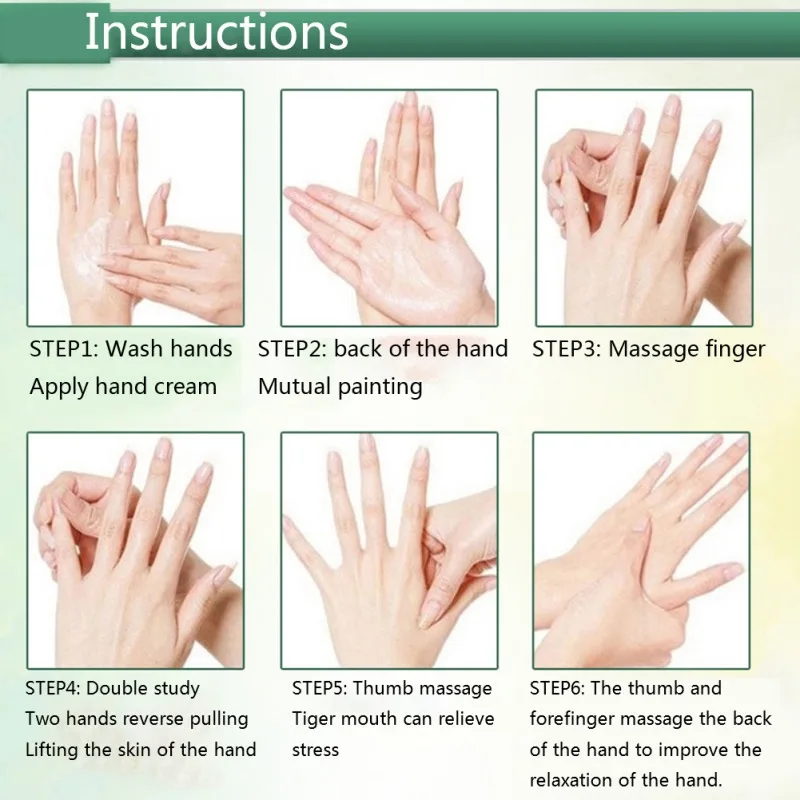 Instructions

STEP1: Wash hands
Apply hand cream

STEP2: back of the hand
Mutual painting

STEP3: Massage finger

STEP4: Double study
Two hands reverse pulling
Lifting the skin of the hand

STEP5: Thumb massage
Tiger mouth can relieve stress

STEP6: The thumb and forefinger massage the back of the hand to improve the relaxation of the hand.