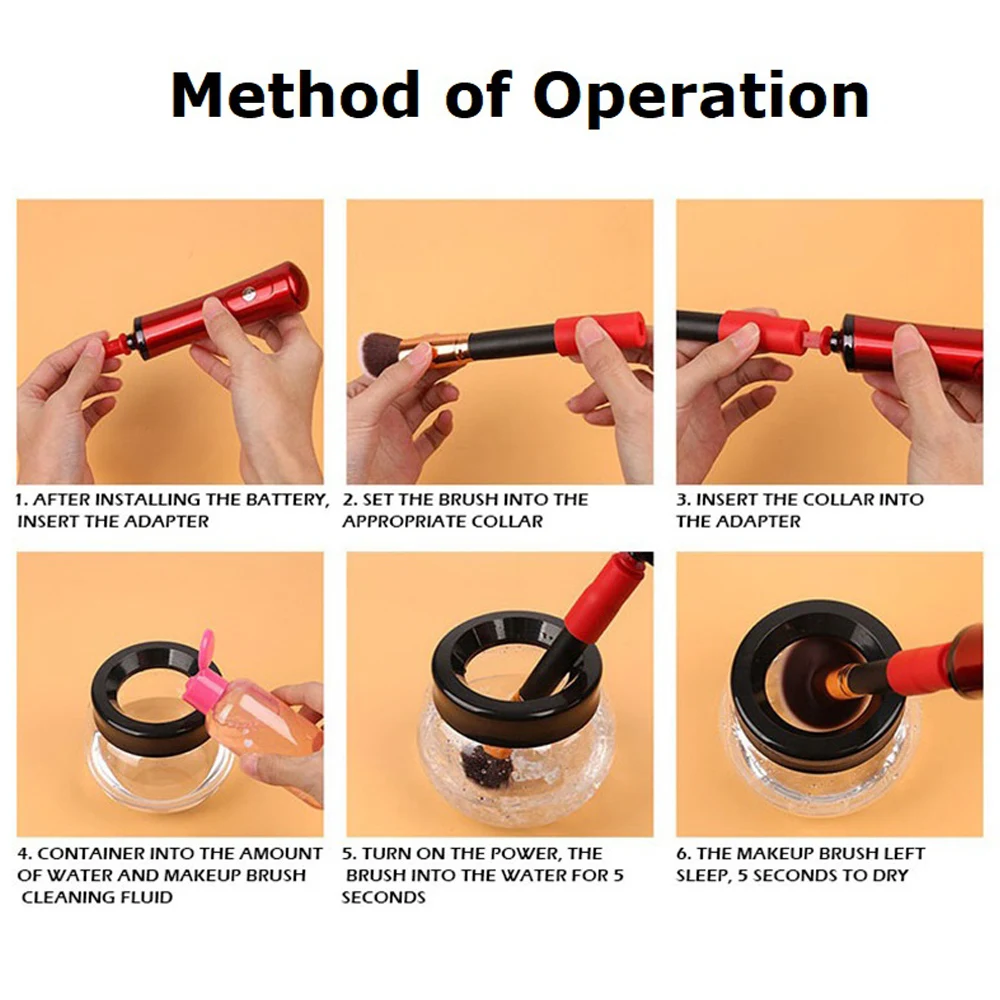 Method of Operation

1. AFTER INSTALLING THE BATTERY, INSERT THE ADAPTER

2. SET THE BRUSH INTO THE APPROPRIATE COLLAR

3. INSERT THE COLLAR INTO THE ADAPTER

4. CONTAINER INTO THE AMOUNT OF WATER AND MAKEUP BRUSH CLEANING FLUID

5. TURN ON THE POWER, THE BRUSH INTO THE WATER FOR 5 SECONDS

6. THE MAKEUP BRUSH LEFT SLEEP, 5 SECONDS TO DRY