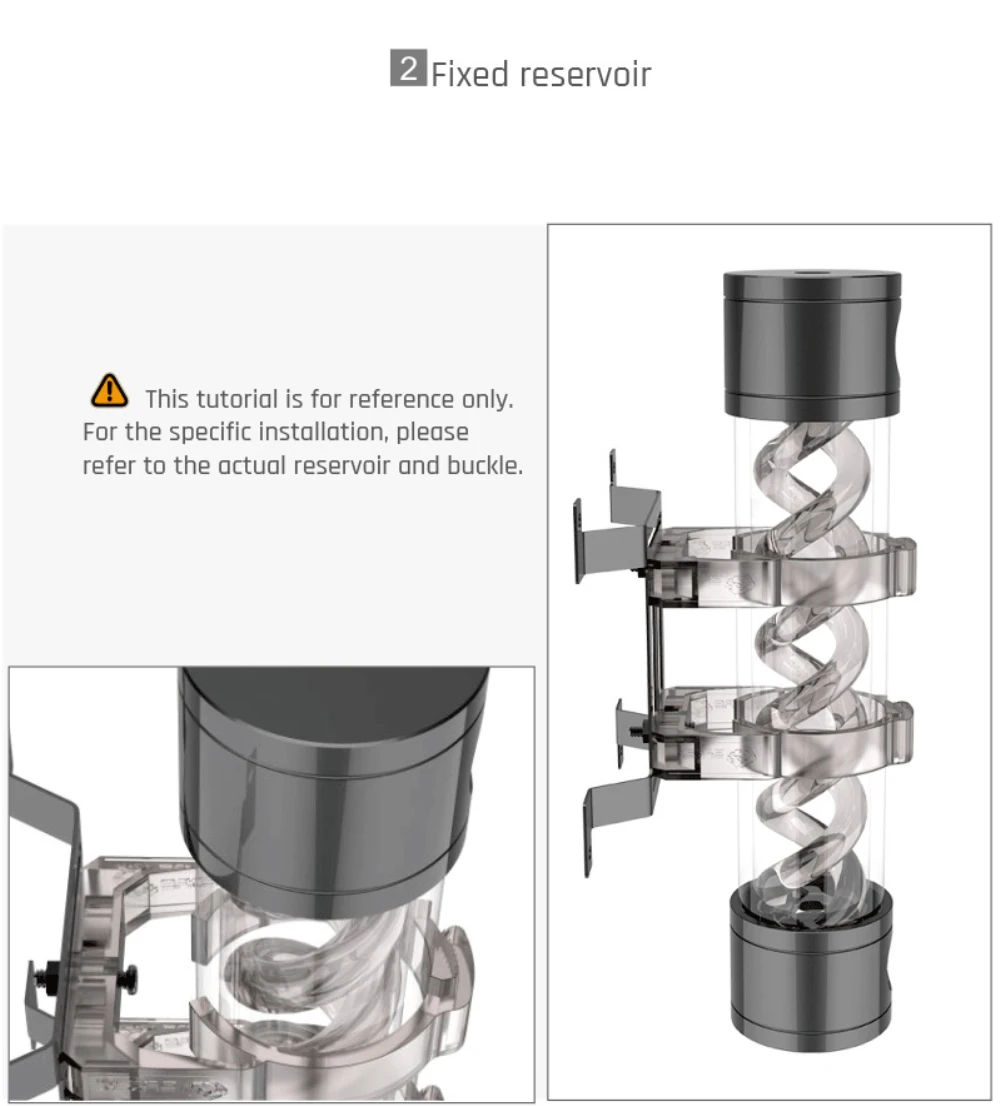 2 Fixed reservoir

This tutorial is for reference only. For the specific installation, please refer to the actual reservoir and buckle.