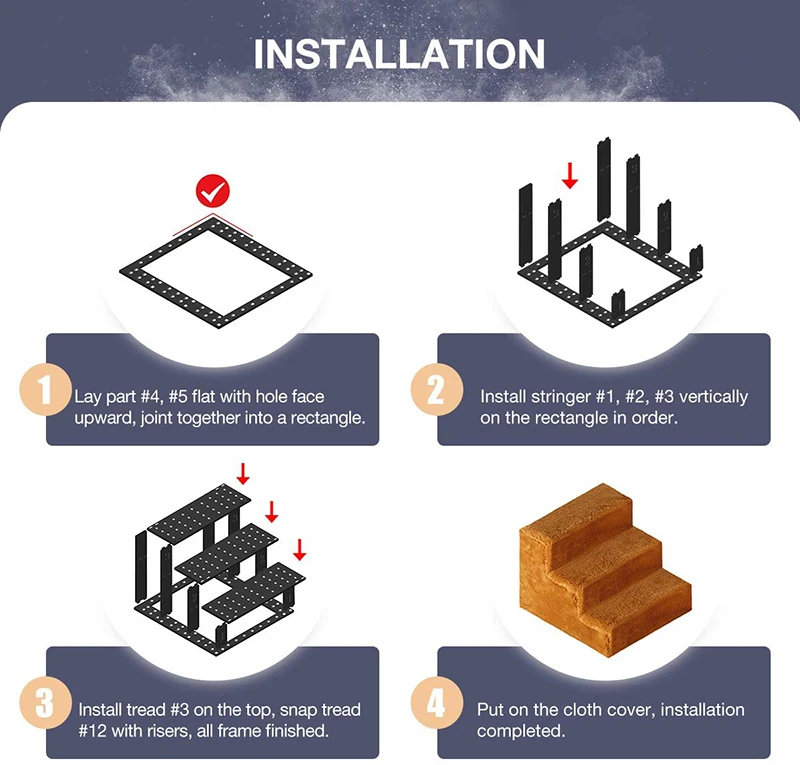 INSTALLATION

1 Lay part #4, #5 flat with hole face upward, joint together into a rectangle.

2 Install stringer #1, #2, #3 vertically on the rectangle in order.

3 Install tread #3 on the top, snap tread #12 with risers, all frame finished.

4 Put on the cloth cover, installation completed.