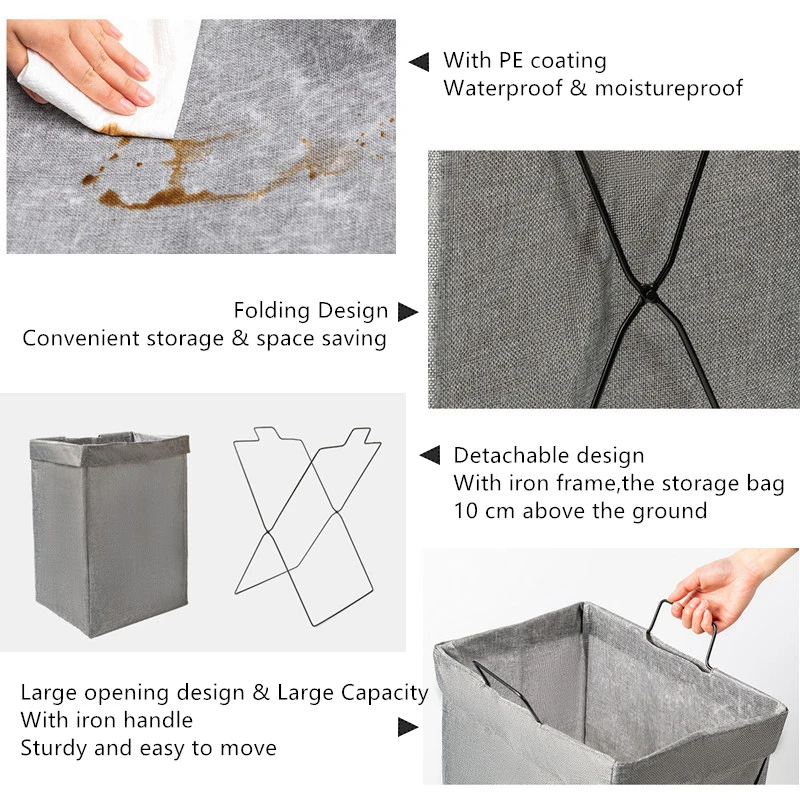 With PE coating
Waterproof & moistureproof

Folding Design
Convenient storage & space saving

Detachable design
With iron frame,the storage bag
10 cm above the ground

Large opening design & Large Capacity
With iron handle
Sturdy and easy to move