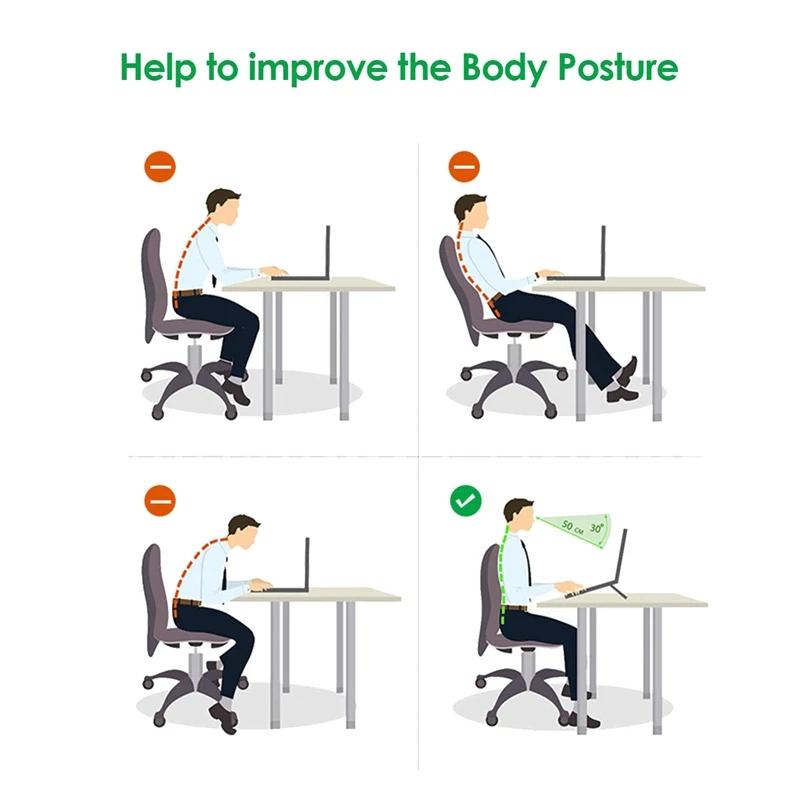 Help to improve the Body Posture

50 CM 30°