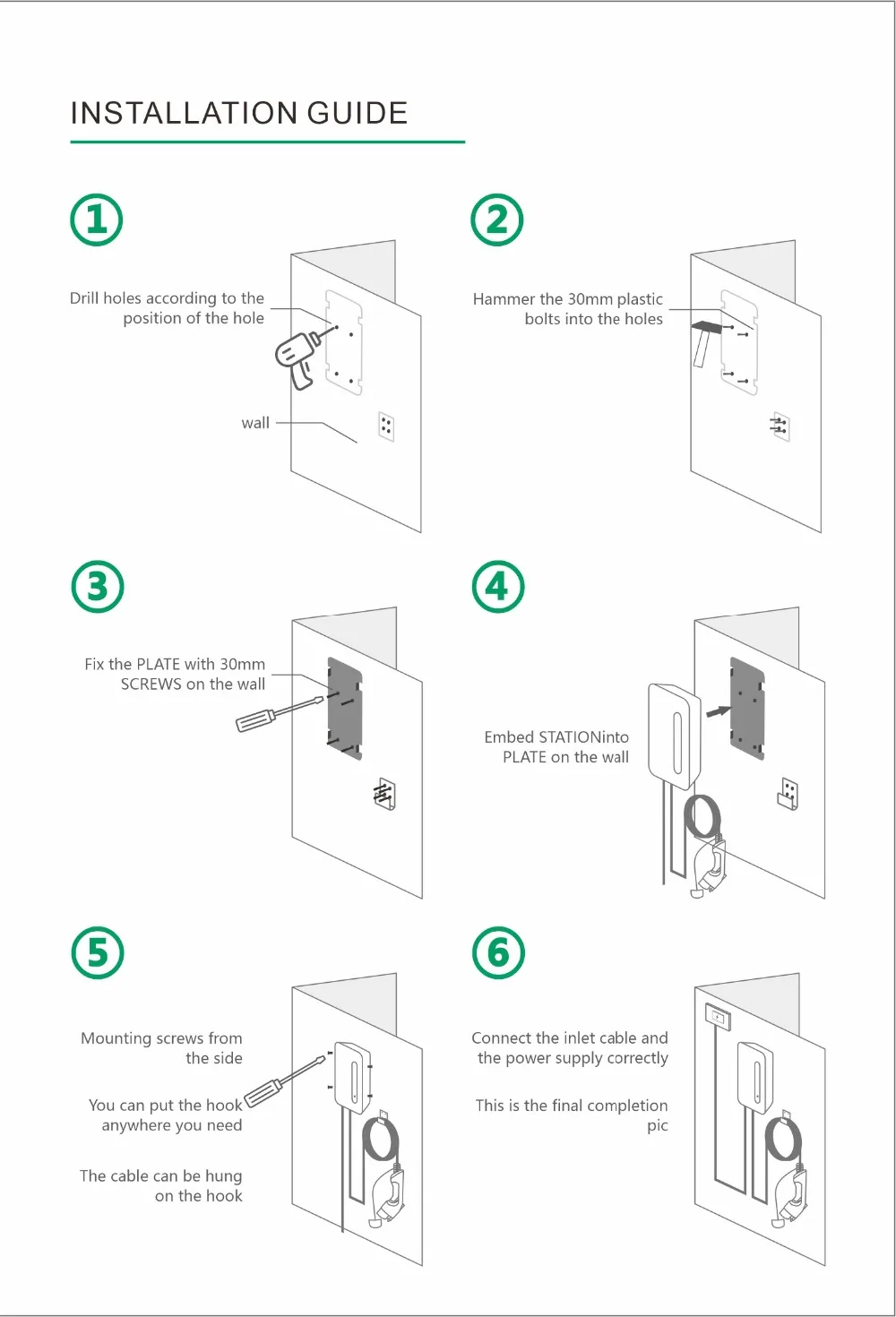 INSTALLATION GUIDE

①

Drill holes according to the position of the hole

wall

②

Hammer the 30mm plastic bolts into the holes

③

Fix the PLATE with 30mm SCREWS on the wall

④

Embed STATIONinto PLATE on the wall

⑤

Mounting screws from the side

You can put the hook anywhere you need

The cable can be hung on the hook

⑥

Connect the inlet cable and the power supply correctly

This is the final completion pic