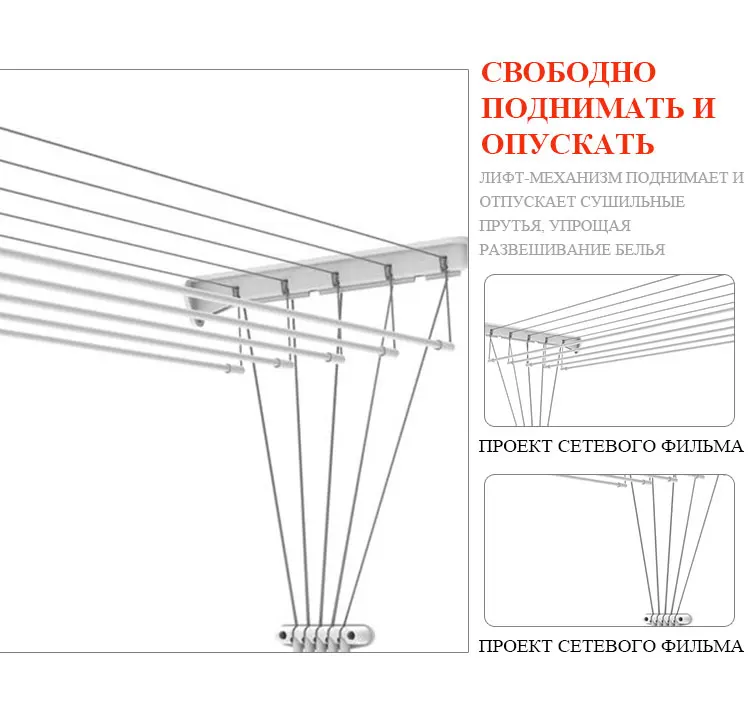 СВОБОДНО ПОДНИМАТЬ И ОПУСКАТЬ

ЛИФТ-МЕХАНИЗМ ПОДНИМАЕТ И ОТПУСКАЕТ СУШИЛЬНЫЕ ПРУТЬЯ, УПРОЩАЯ РАЗВЕШИВАНИЕ БЕЛЬЯ

ПРОЕКТ СЕТЕВОГО ФИЛЬМА

ПРОЕКТ СЕТЕВОГО ФИЛЬМА