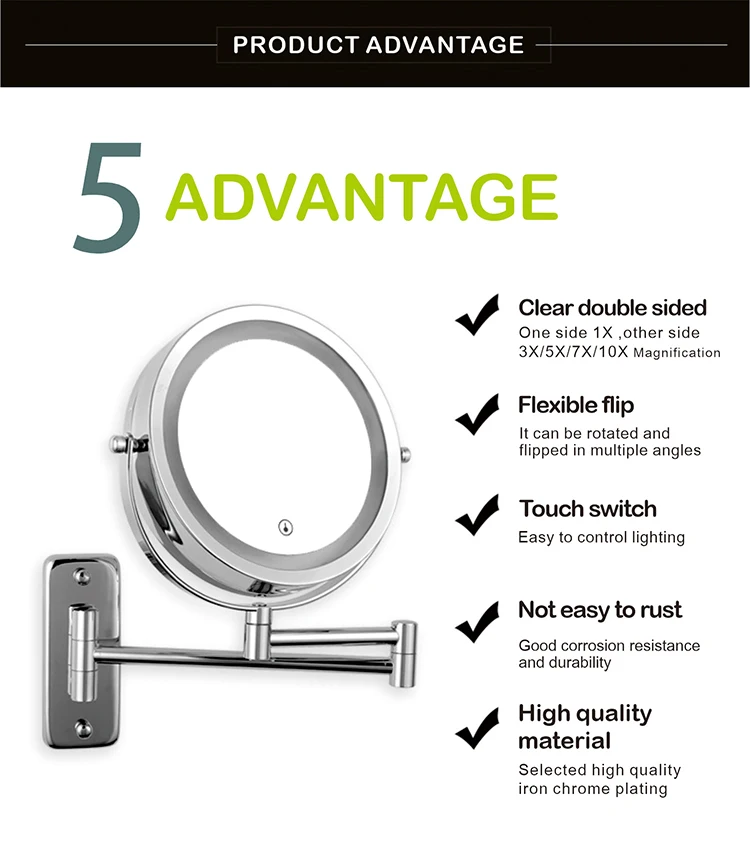 PRODUCT ADVANTAGE

5 ADVANTAGE

Clear double sided
One side 1X ,other side 3X/5X/7X/10X Magnification

Flexible flip
It can be rotated and flipped in multiple angles

Touch switch
Easy to control lighting

Not easy to rust
Good corrosion resistance and durability

High quality material
Selected high quality iron chrome plating