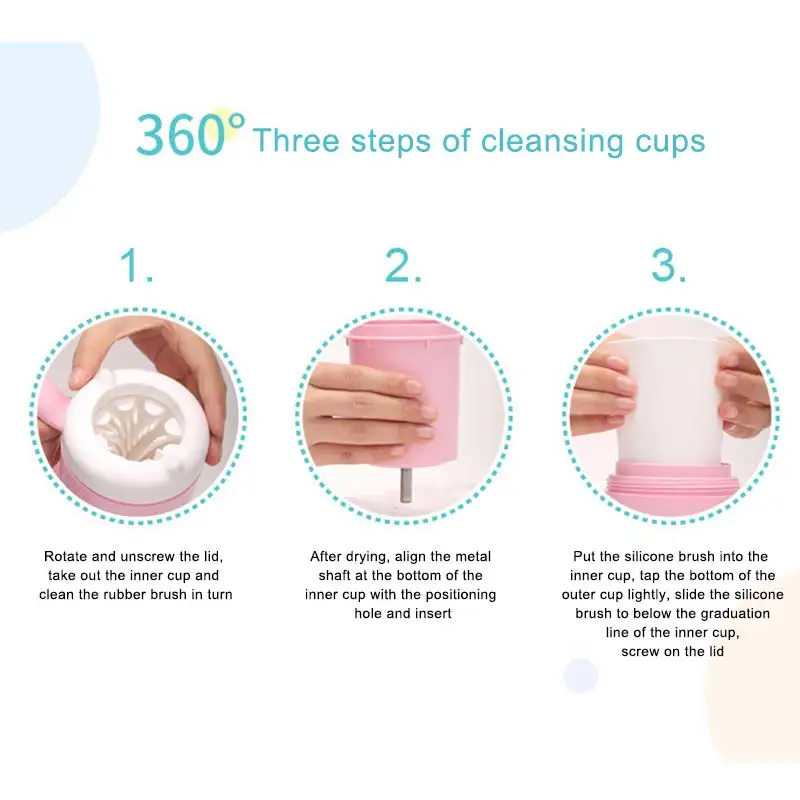 360° Three steps of cleansing cups

1.

Rotate and unscrew the lid, take out the inner cup and clean the rubber brush in turn

2.

After drying, align the metal shaft at the bottom of the inner cup with the positioning hole and insert

3.

Put the silicone brush into the inner cup, tap the bottom of the outer cup lightly, slide the silicone brush to below the graduation line of the inner cup, screw on the lid