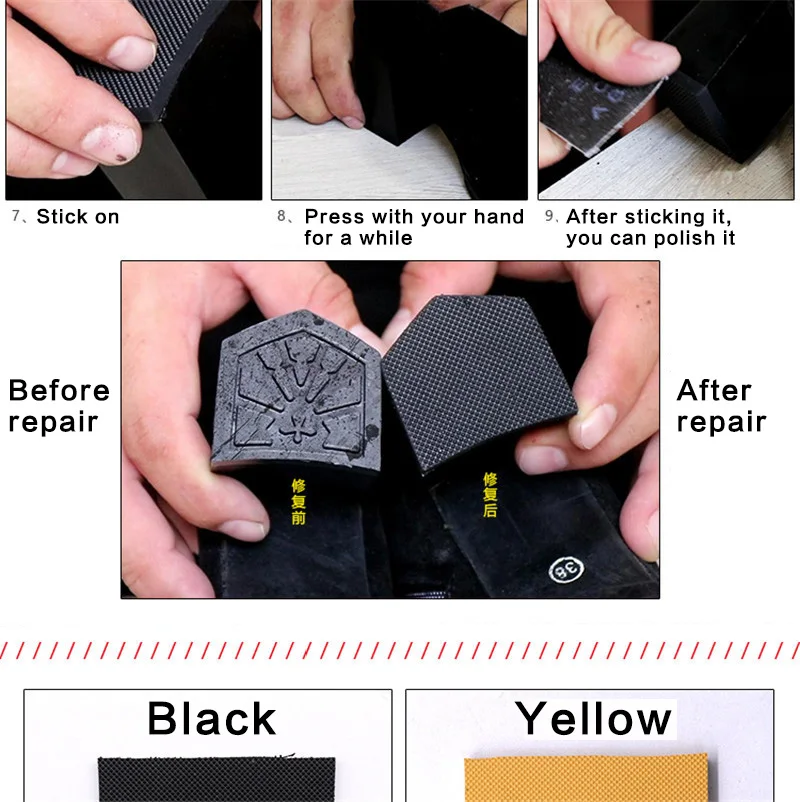 7、Stick on

8、Press with your hand for a while

9、After sticking it, you can polish it

Before repair

修复前

修复后

38

After repair

Black

Yellow