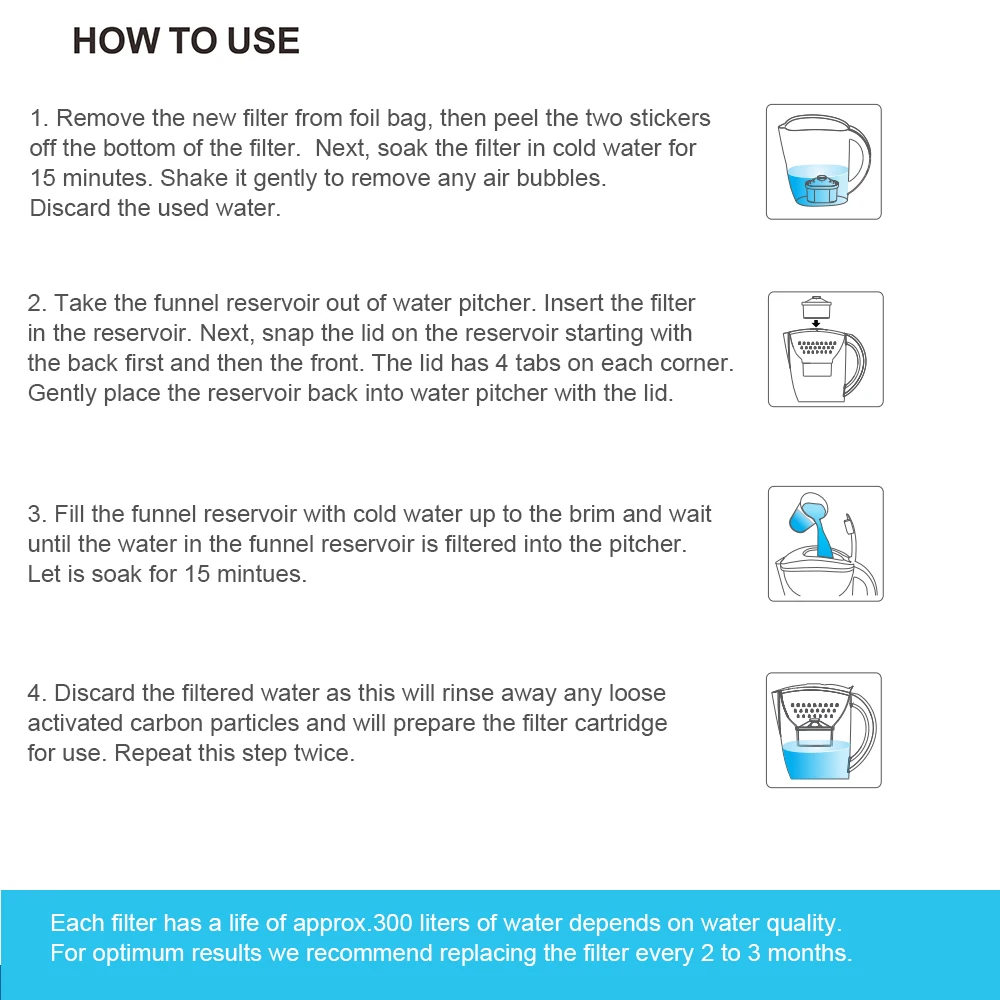 HOW TO USE

1. Remove the new filter from foil bag, then peel the two stickers off the bottom of the filter. Next, soak the filter in cold water for 15 minutes. Shake it gently to remove any air bubbles. Discard the used water.

2. Take the funnel reservoir out of water pitcher. Insert the filter in the reservoir. Next, snap the lid on the reservoir starting with the back first and then the front. The lid has 4 tabs on each corner. Gently place the reservoir back into water pitcher with the lid.

3. Fill the funnel reservoir with cold water up to the brim and wait until the water in the funnel reservoir is filtered into the pitcher. Let is soak for 15 mintues.

4. Discard the filtered water as this will rinse away any loose activated carbon particles and will prepare the filter cartridge for use. Repeat this step twice.

Each filter has a life of approx.300 liters of water depends on water quality. For optimum results we recommend replacing the filter every 2 to 3 months.