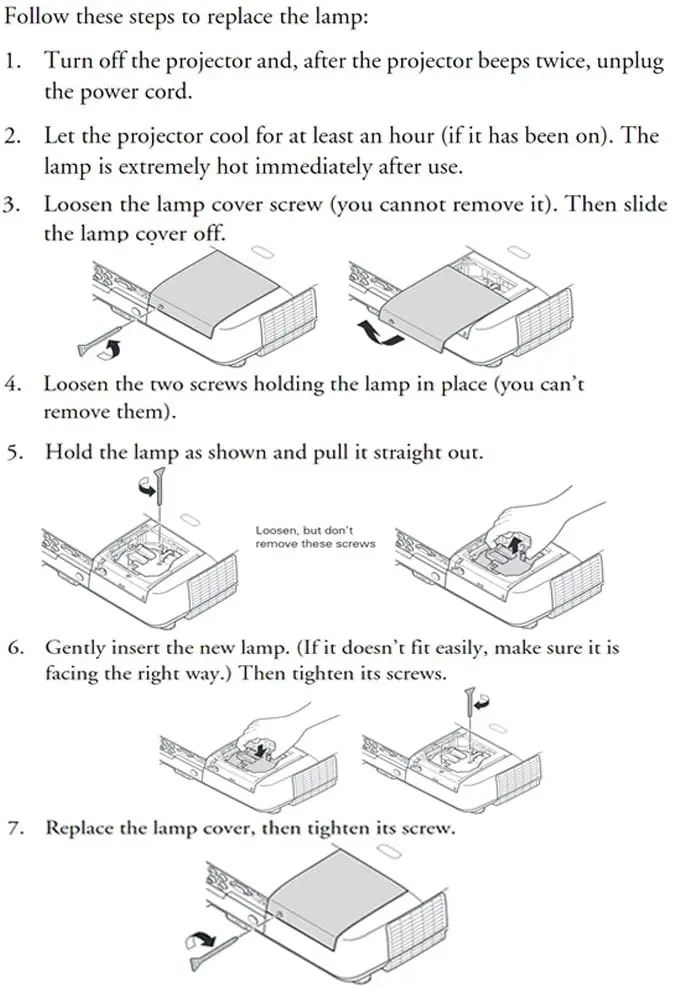 Follow these steps to replace the lamp:

1. Turn off the projector and, after the projector beeps twice, unplug the power cord.

2. Let the projector cool for at least an hour (if it has been on). The lamp is extremely hot immediately after use.

3. Loosen the lamp cover screw (you cannot remove it). Then slide the lamp cover off.

4. Loosen the two screws holding the lamp in place (you can't remove them).

5. Hold the lamp as shown and pull it straight out.

Loosen, but don't remove these screws

6. Gently insert the new lamp. (If it doesn't fit easily, make sure it is facing the right way.) Then tighten its screws.

7. Replace the lamp cover, then tighten its screw.