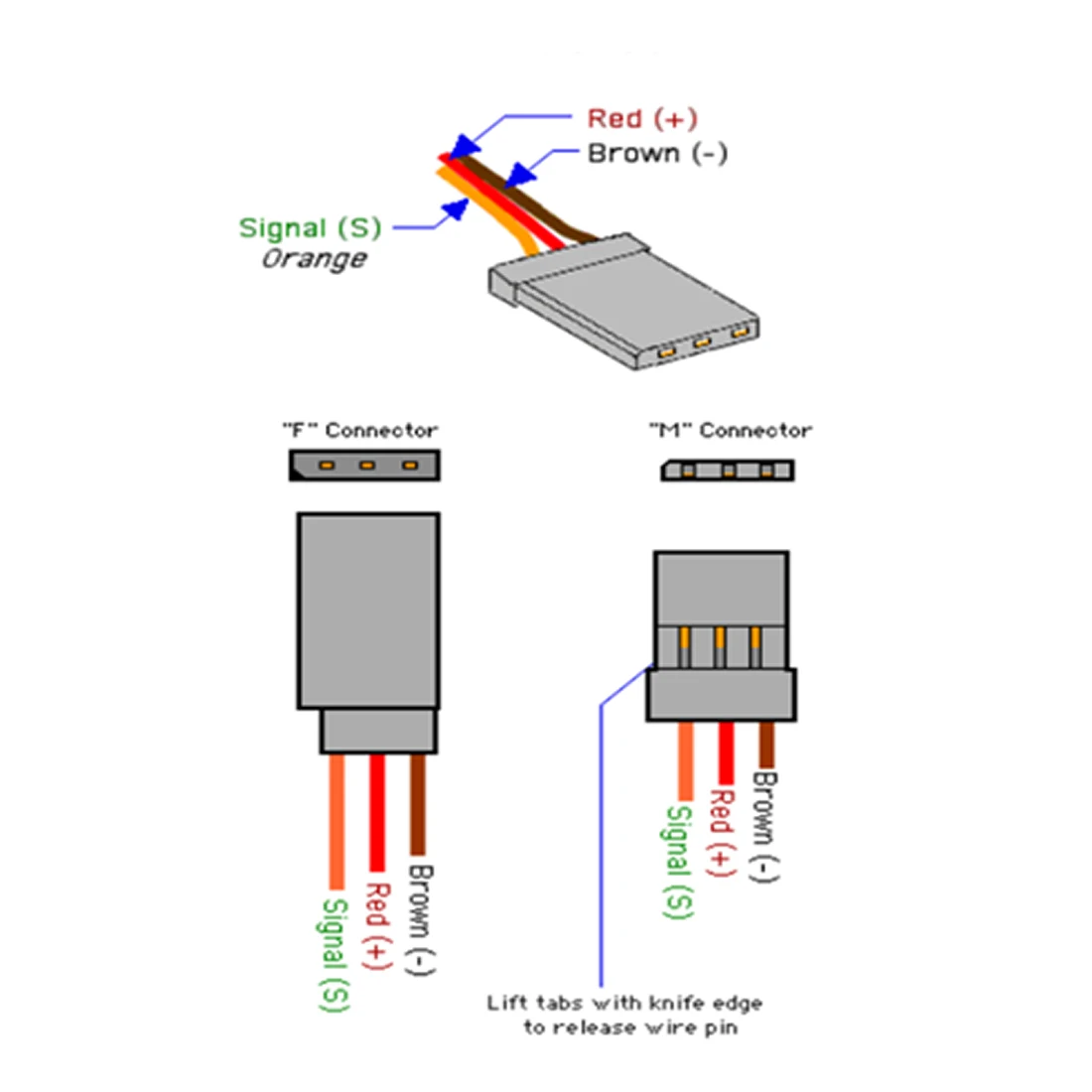 Red (+)
Brown (-)
Signal (S)
Orange

"F" Connector
"M" Connector

Signal (S)
Red (+)
Brown (-)

Signal (S)
Red (+)
Brown (-)

Lift tabs with knife edge to release wire pin