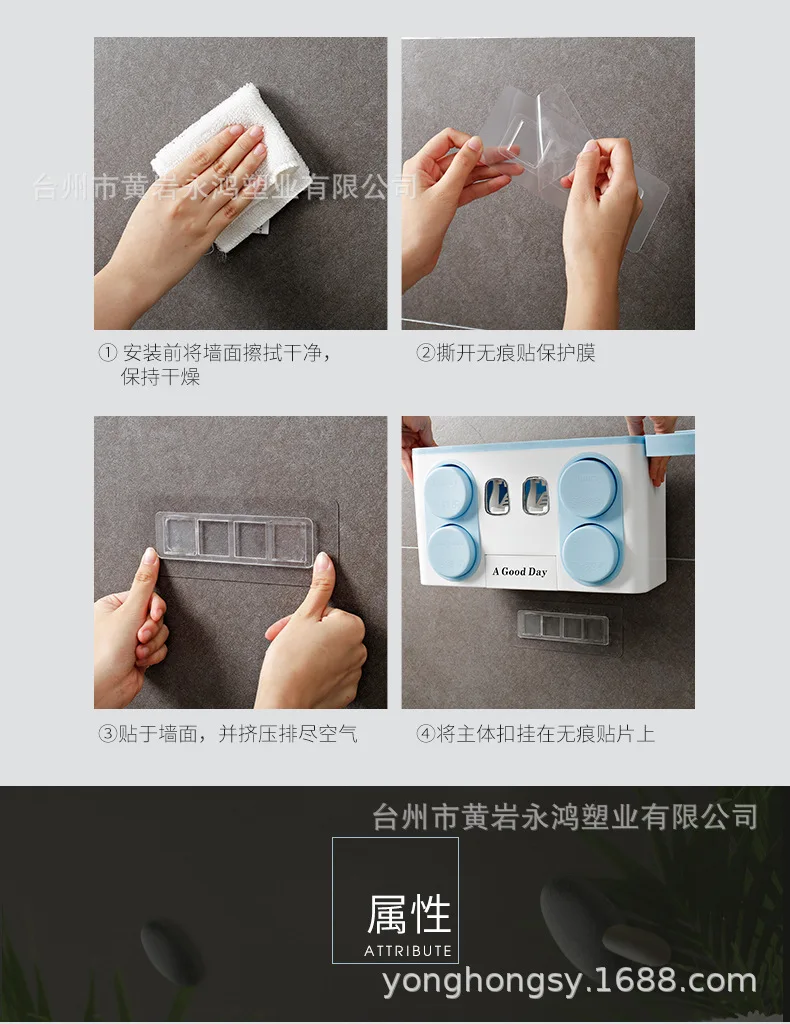 台州市黄岩永鸿塑业有限公司

① 安装前将墙面擦拭干净，保持干燥

②撕开无痕贴保护膜

A Good Day

③贴于墙面，并挤压排尽空气

④将主体扣挂在无痕贴片上

台州市黄岩永鸿塑业有限公司

属性
ATTRIBUTE

yonghongsy.1688.com