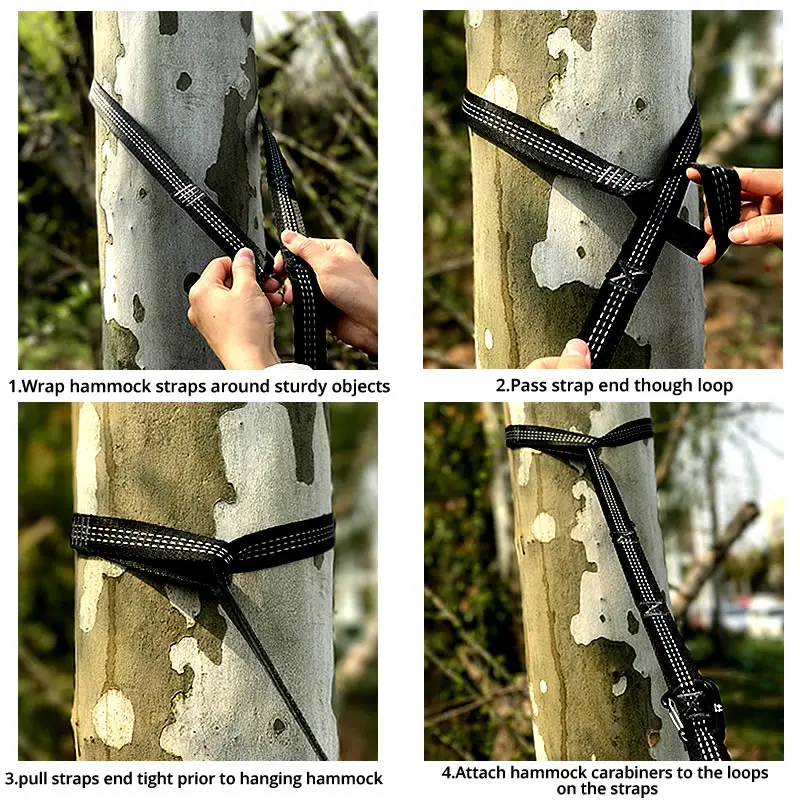 1.Wrap hammock straps around sturdy objects

2.Pass strap end though loop

3.pull straps end tight prior to hanging hammock

4.Attach hammock carabiners to the loops on the straps