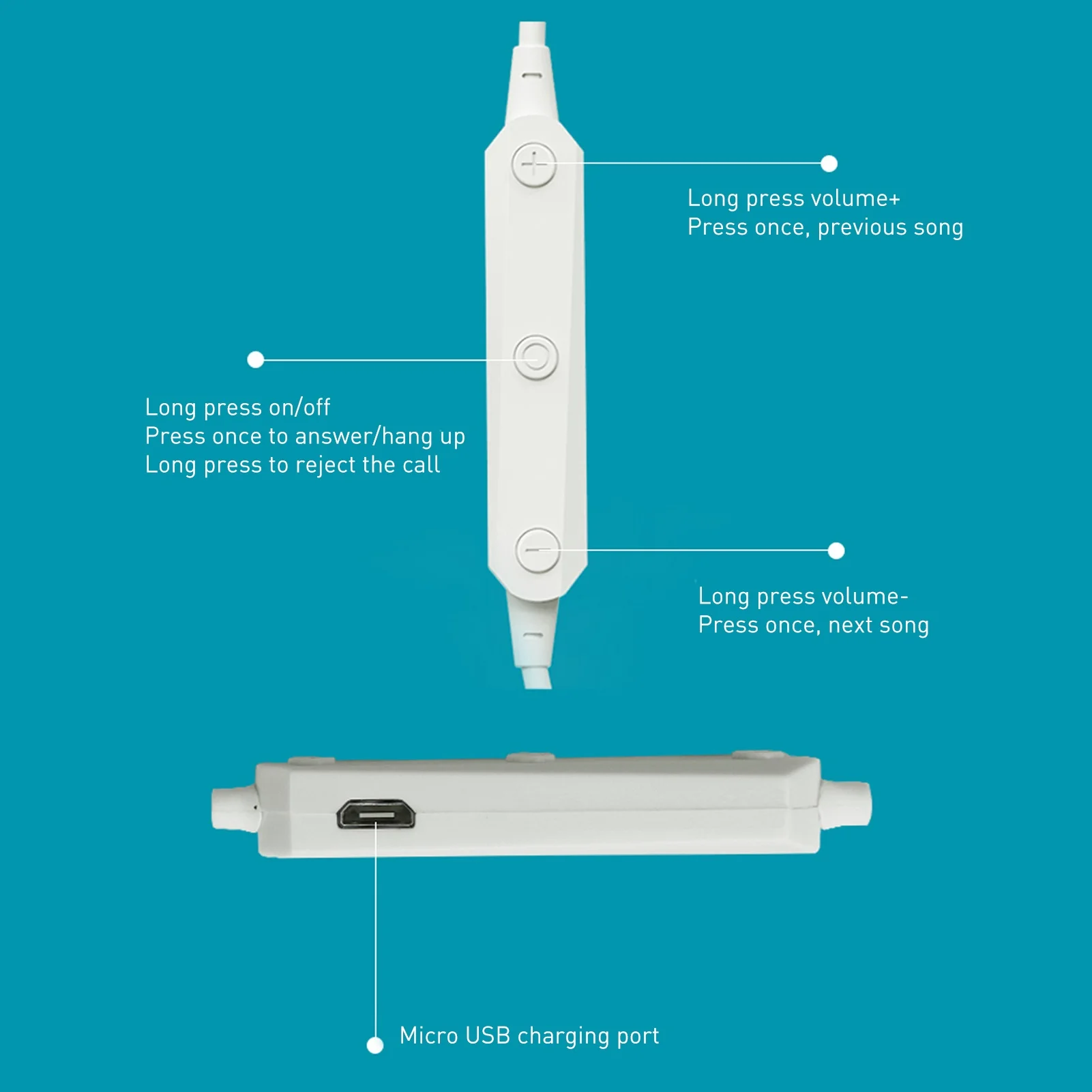 Long press volume+
Press once, previous song

Long press on/off
Press once to answer/hang up
Long press to reject the call

Long press volume-
Press once, next song

Micro USB charging port