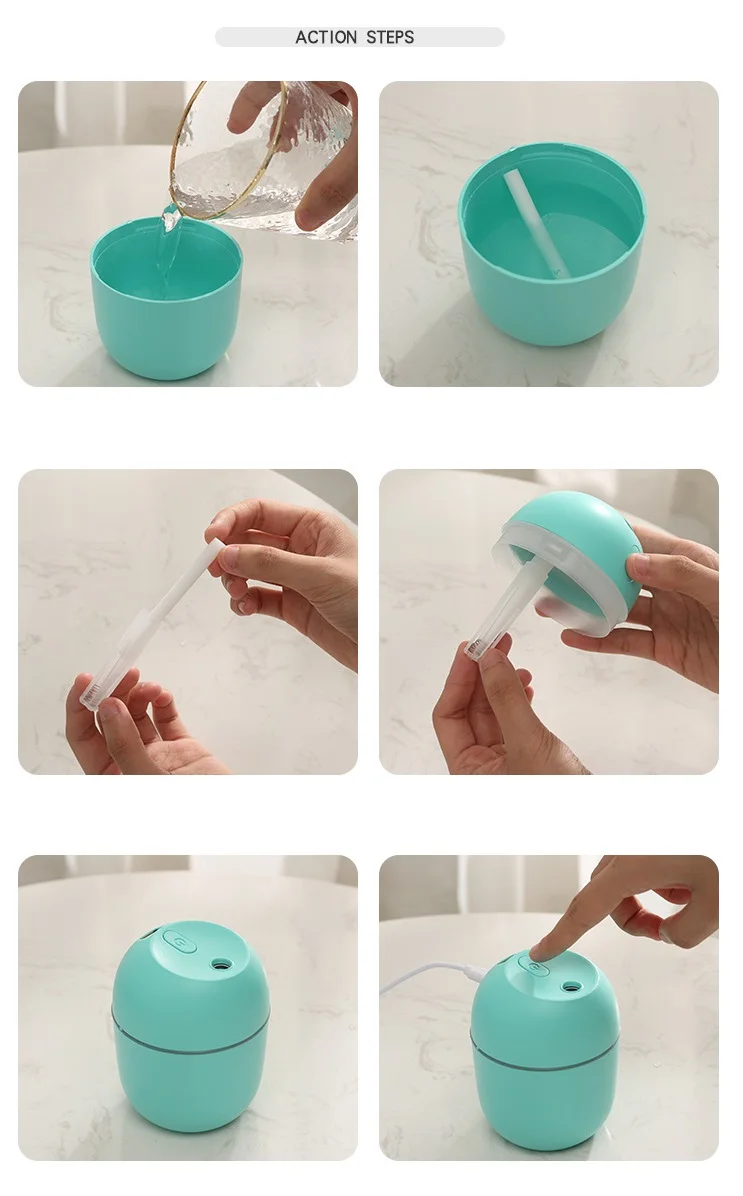 ACTION STEPS