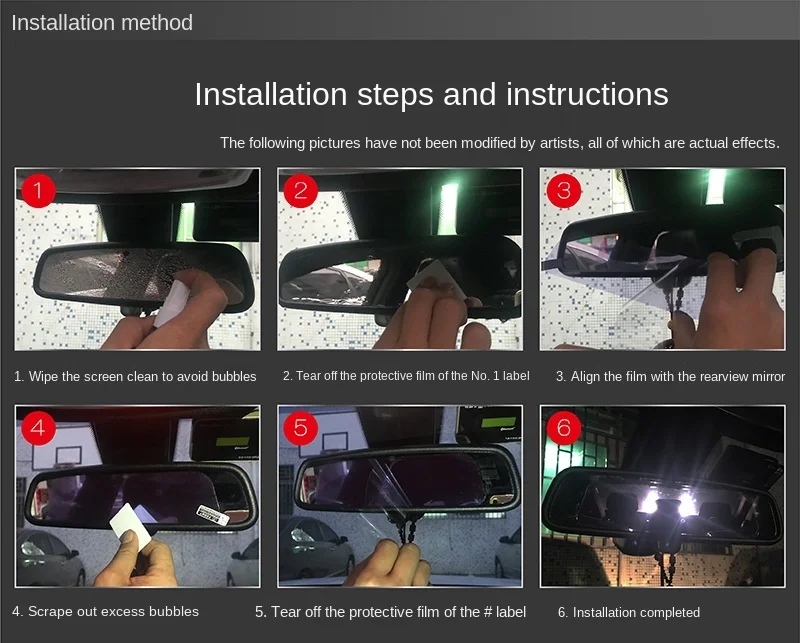 Installation method

Installation steps and instructions

The following pictures have not been modified by artists, all of which are actual effects.

1

2

3

1. Wipe the screen clean to avoid bubbles

2. Tear off the protective film of the No. 1 label

3. Align the film with the rearview mirror

4

5

6

4. Scrape out excess bubbles

5. Tear off the protective film of the # label

6. Installation completed