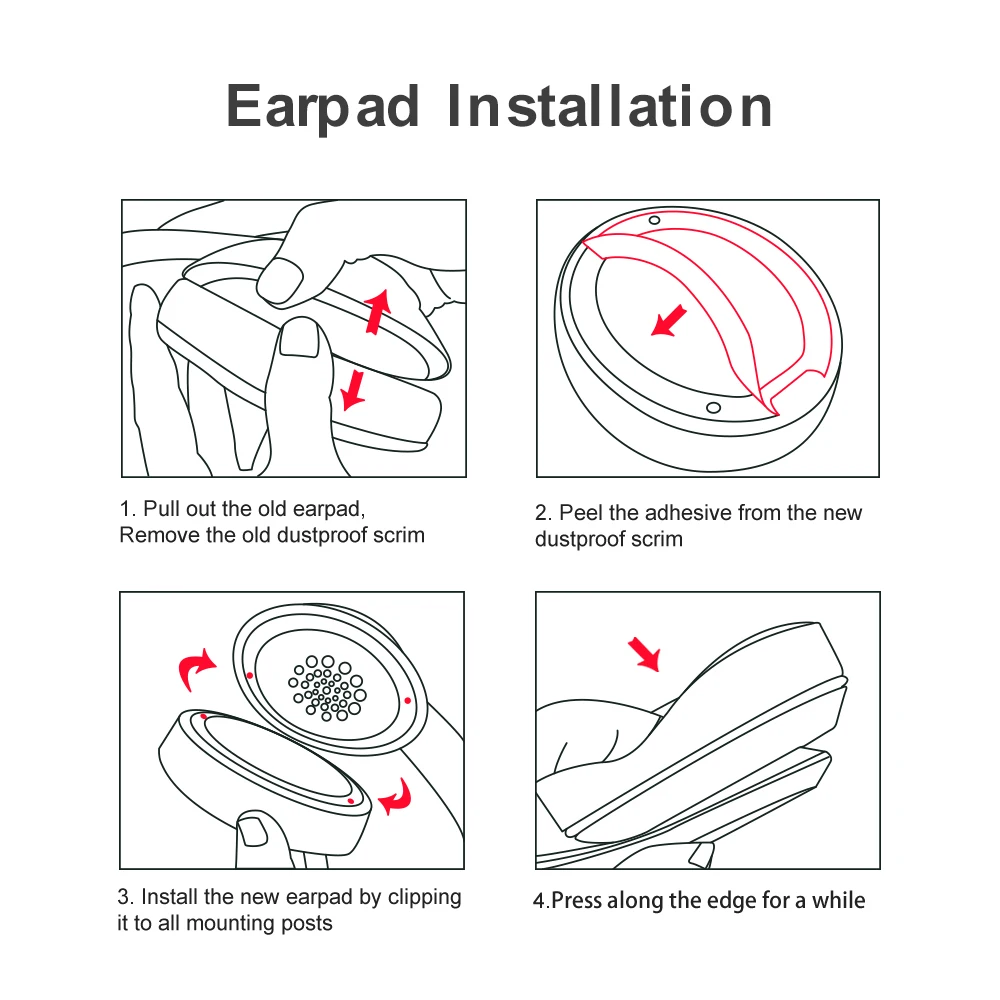 Earpad Installation

1. Pull out the old earpad,
Remove the old dustproof scrim

2. Peel the adhesive from the new dustproof scrim

3. Install the new earpad by clipping it to all mounting posts

4.Press along the edge for a while