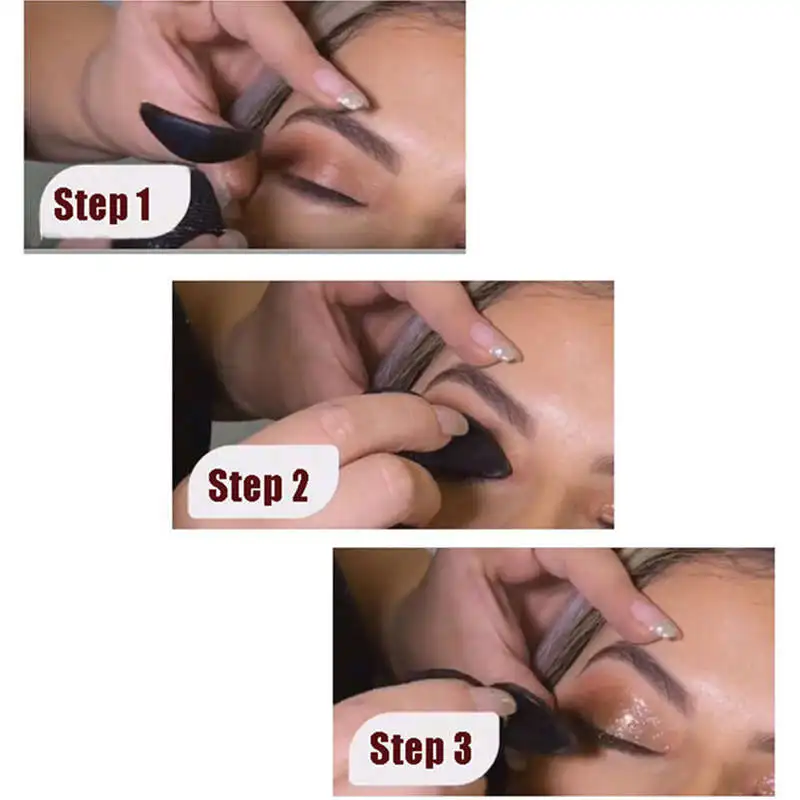 Step 1

Step 2

Step 3