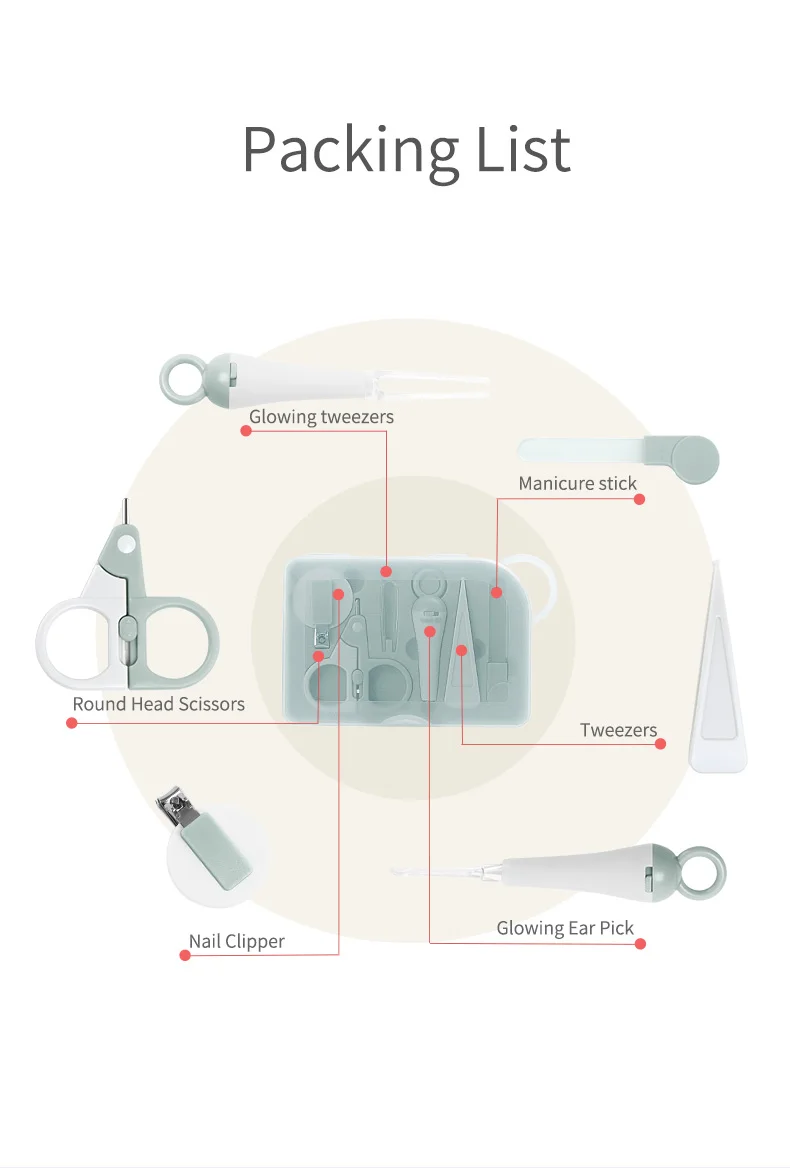 Packing List

Glowing tweezers

Manicure stick

Round Head Scissors

Tweezers

Nail Clipper

Glowing Ear Pick