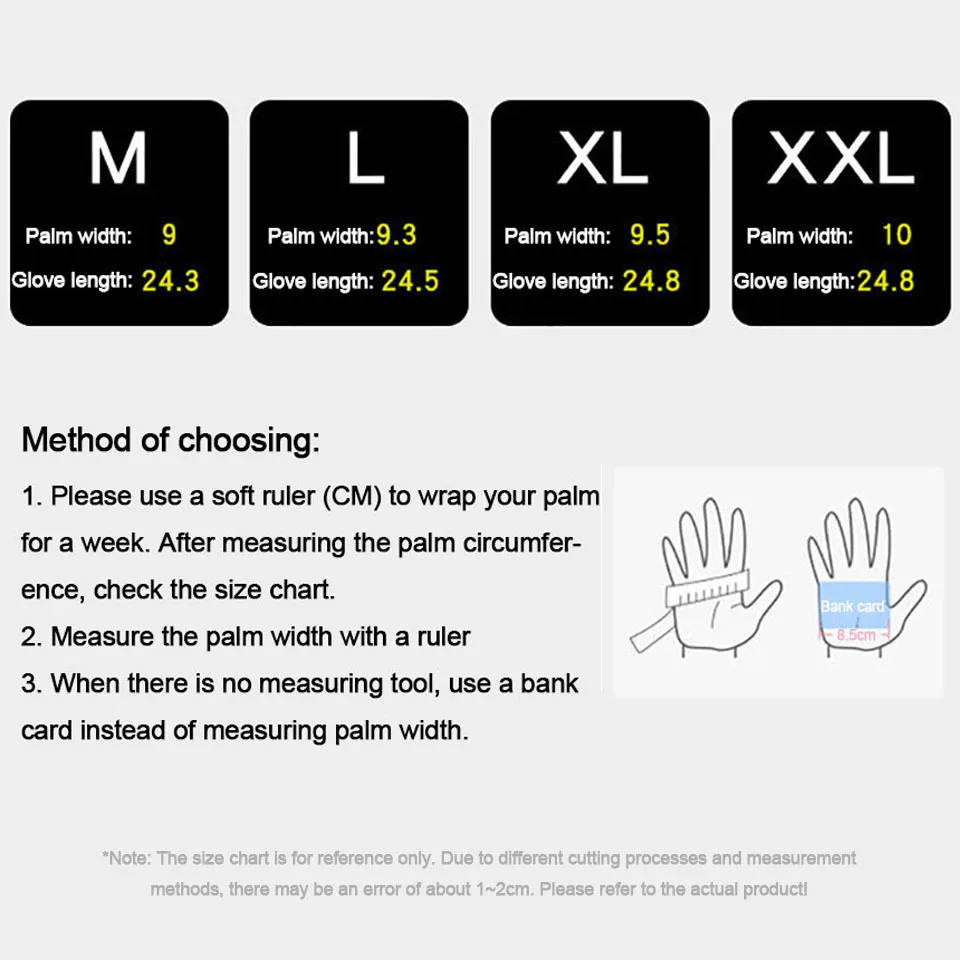 M

Palm width: 9
Glove length: 24.3

L

Palm width: 9.3
Glove length: 24.5

XL

Palm width: 9.5
Glove length: 24.8

XXL

Palm width: 10
Glove length: 24.8

Method of choosing:

1. Please use a soft ruler (CM) to wrap your palm for a week. After measuring the palm circumference, check the size chart.
2. Measure the palm width with a ruler
3. When there is no measuring tool, use a bank card instead of measuring palm width.

Bank card
8.5cm

*Note: The size chart is for reference only. Due to different cutting processes and measurement methods, there may be an error of about 1~2cm. Please refer to the actual product!