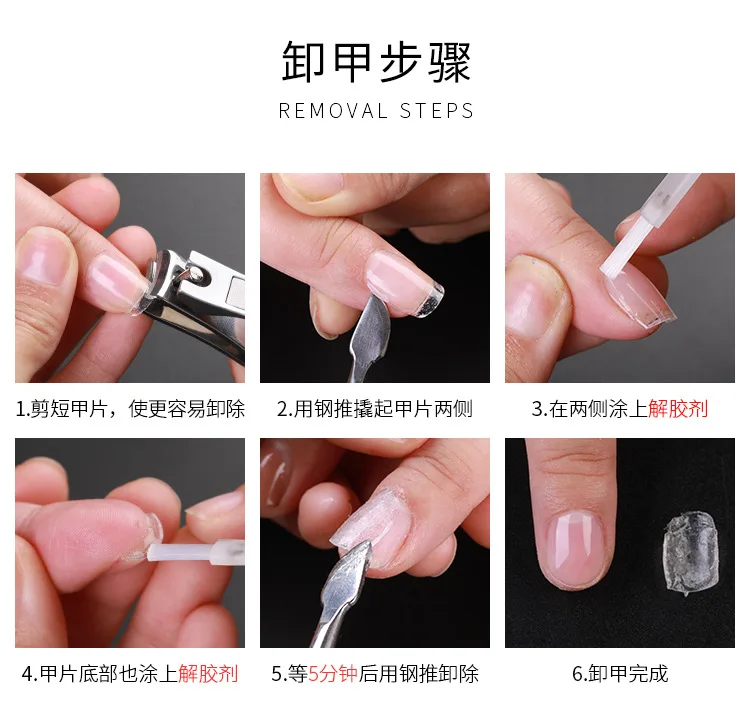 卸甲步骤

REMOVAL STEPS

1.剪短甲片，使更容易卸除

2.用钢推撬起甲片两侧

3.在两侧涂上解胶剂

4.甲片底部也涂上解胶剂

5.等5分钟后用钢推卸除

6.卸甲完成