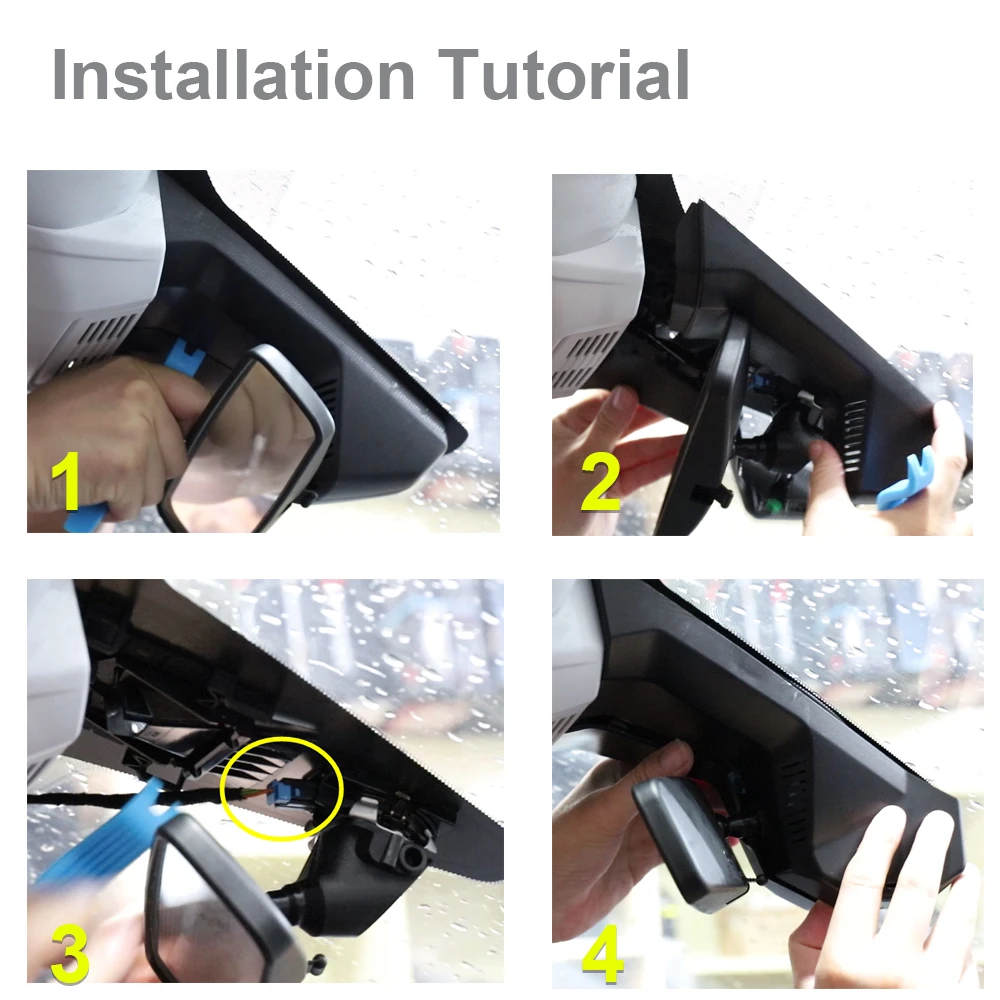 Installation Tutorial

1

2

3

4