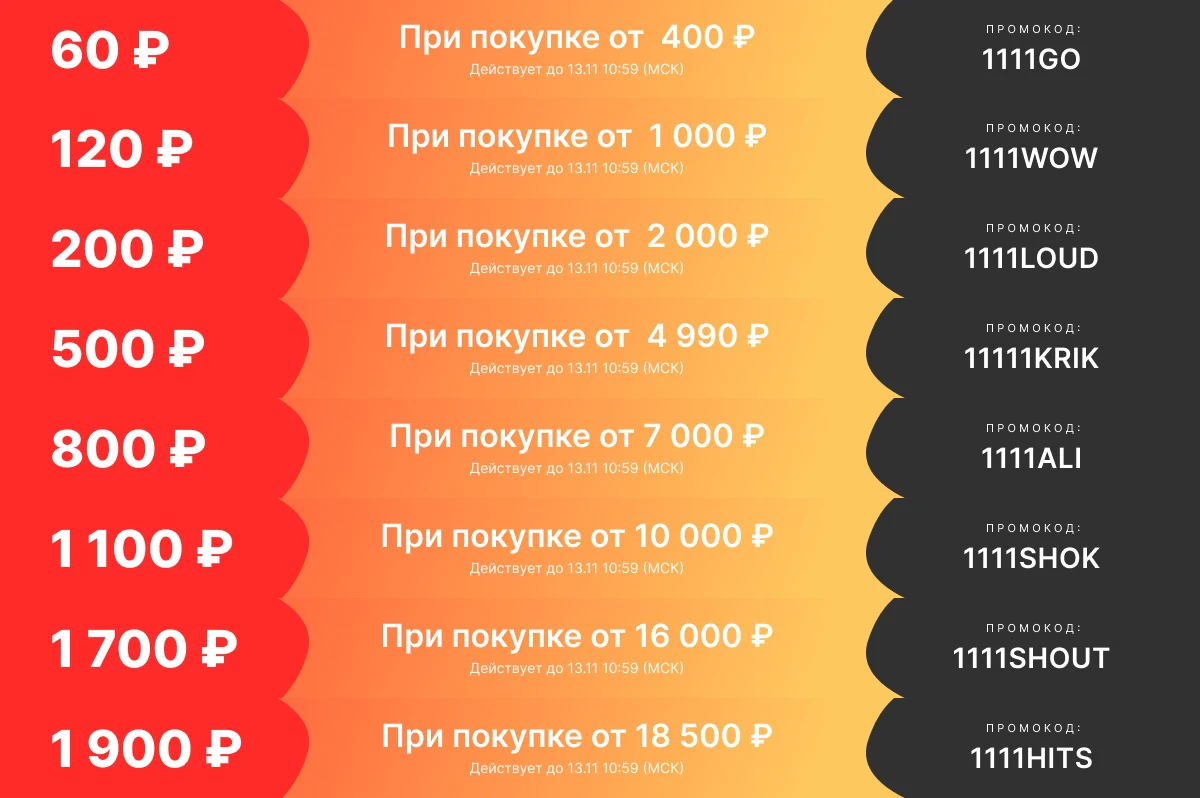 60 ₽

При покупке от 400 ₽
Действует до 13.11 10:59 (МСК)

ПРОМОКОД:
1111GO

120 ₽

При покупке от 1 000 ₽
Действует до 13.11 10:59 (МСК)

ПРОМОКОД:
1111WOW

200 ₽

При покупке от 2 000 ₽
Действует до 13.11 10:59 (МСК)

ПРОМОКОД:
1111LOUD

500 ₽

При покупке от 4 990 ₽
Действует до 13.11 10:59 (МСК)

ПРОМОКОД:
11111KRIK

800 ₽

При покупке от 7 000 ₽
Действует до 13.11 10:59 (МСК)

ПРОМОКОД:
1111ALI

1 100 ₽

При покупке от 10 000 ₽
Действует до 13.11 10:59 (МСК)

ПРОМОКОД:
1111SHOK

1 700 ₽

При покупке от 16 000 ₽
Действует до 13.11 10:59 (МСК)

ПРОМОКОД:
1111SHOUT

1 900 ₽

При покупке от 18 500 ₽
Действует до 13.11 10:59 (МСК)

ПРОМОКОД:
1111HITS