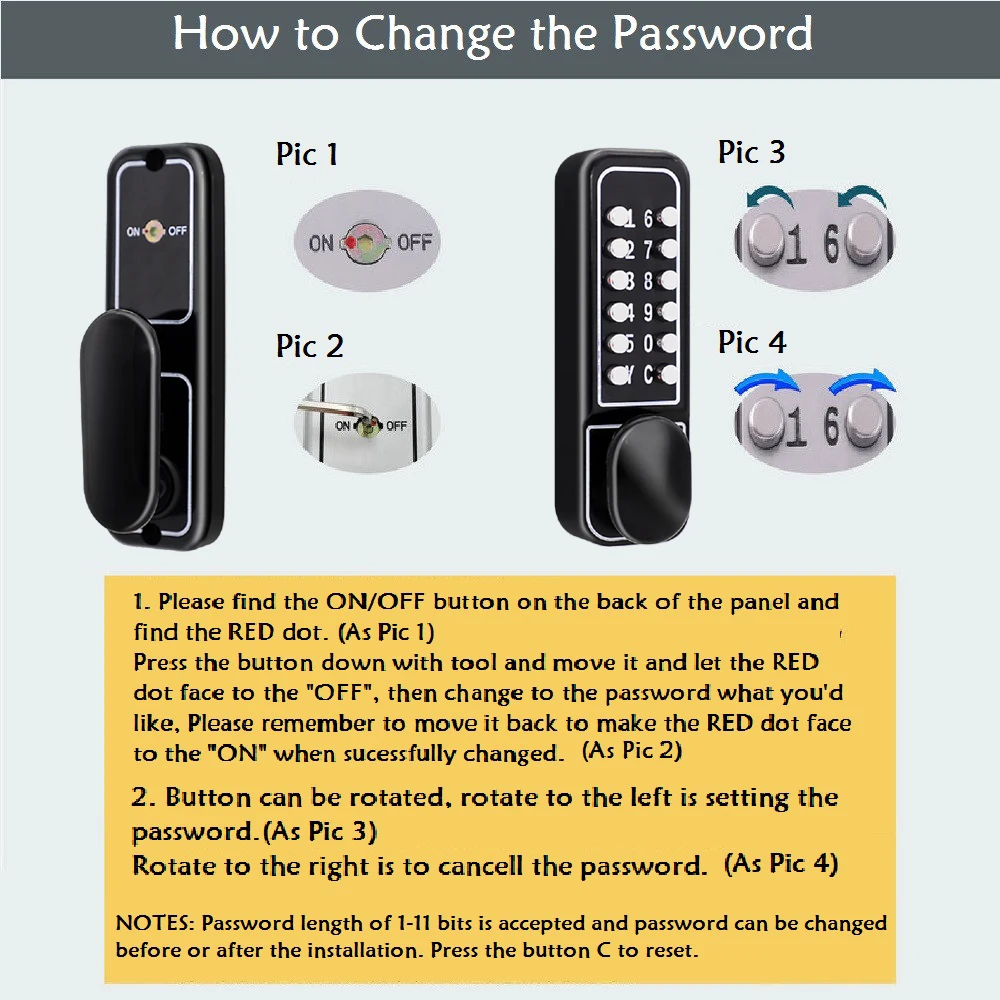 How to Change the Password

ON OFF

Pic 1

ON OFF

Pic 2

ON OFF

1 6
2 7
3 8
4 9
5 0
Y C

Pic 3

1 6

Pic 4

1 6

1. Please find the ON/OFF button on the back of the panel and find the RED dot. (As Pic 1)
Press the button down with tool and move it and let the RED dot face to the "OFF", then change to the password what you'd like, Please remember to move it back to make the RED dot face to the "ON" when sucessfully changed. (As Pic 2)

2. Button can be rotated, rotate to the left is setting the password.(As Pic 3)
Rotate to the right is to cancell the password. (As Pic 4)

NOTES: Password length of 1-11 bits is accepted and password can be changed before or after the installation. Press the button C to reset.