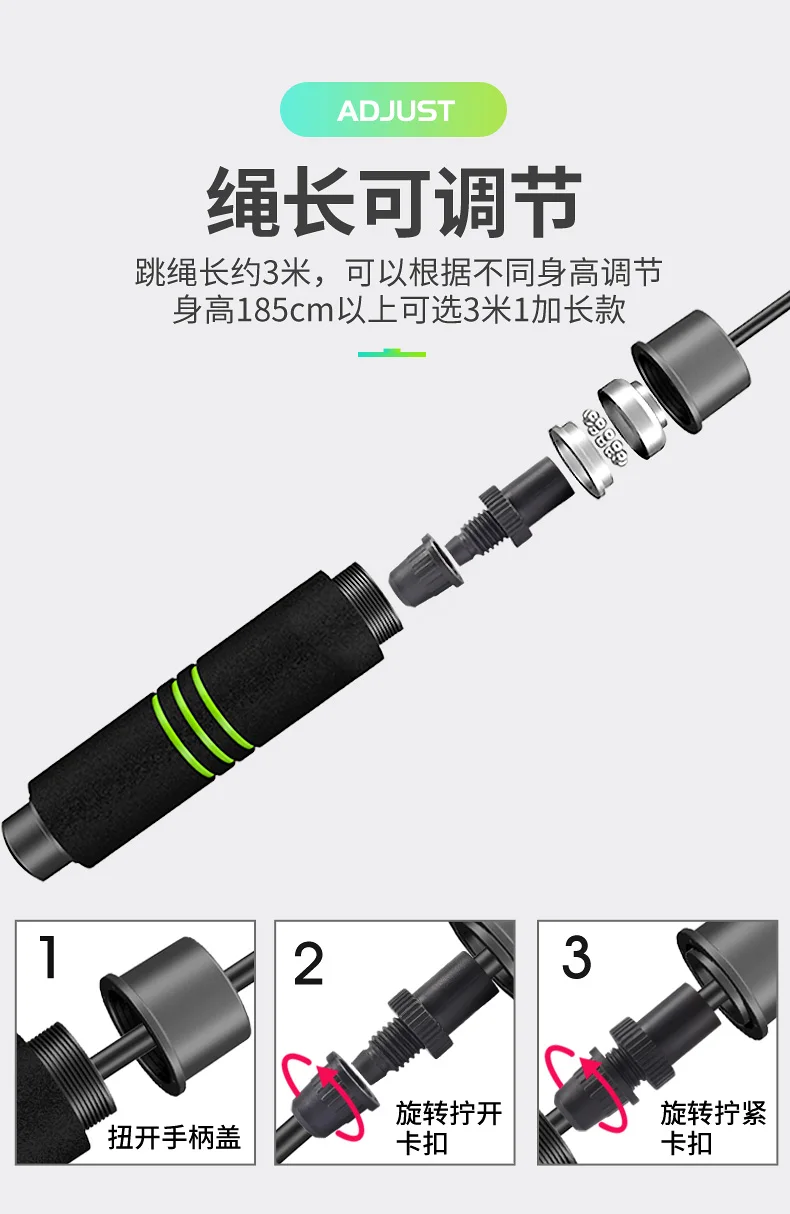 ADJUST

绳长可调节

跳绳长约3米，可以根据不同身高调节
身高185cm以上可选3米1加长款

1
扭开手柄盖

2
旋转拧开卡扣

3
旋转拧紧卡扣